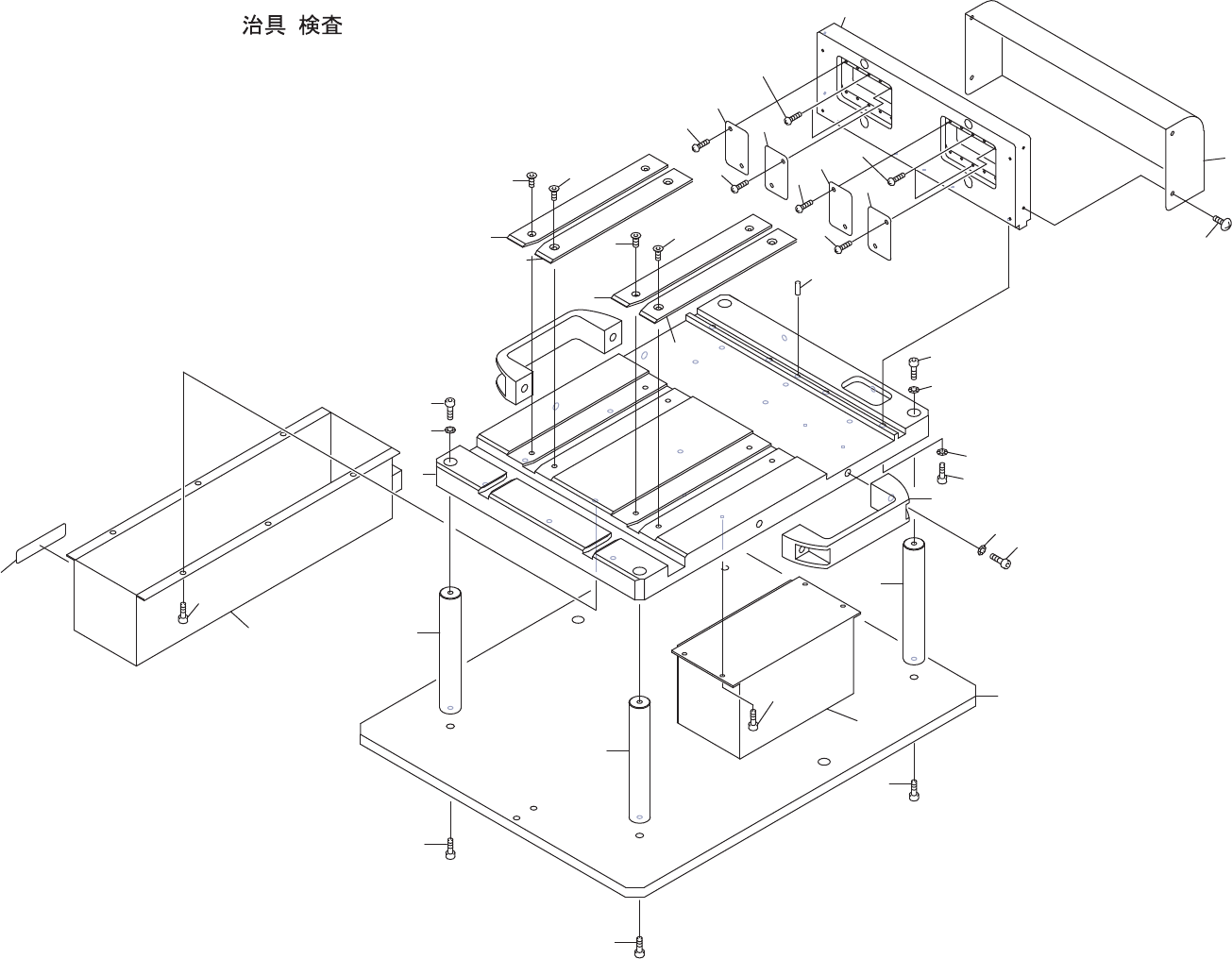 治具 検査