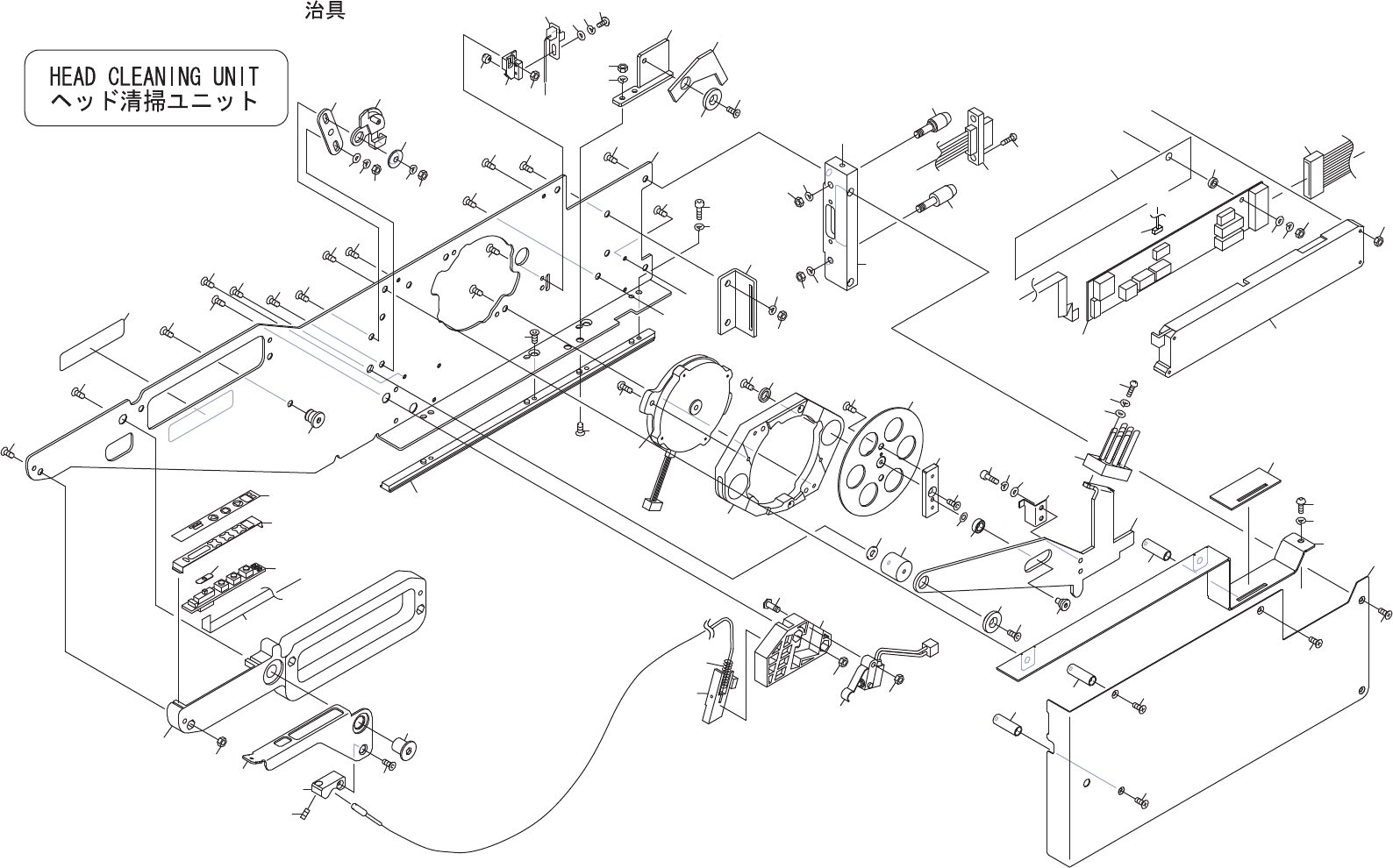 治具

HEAD CLEANING UNIT
ヘッド清掃ユニット