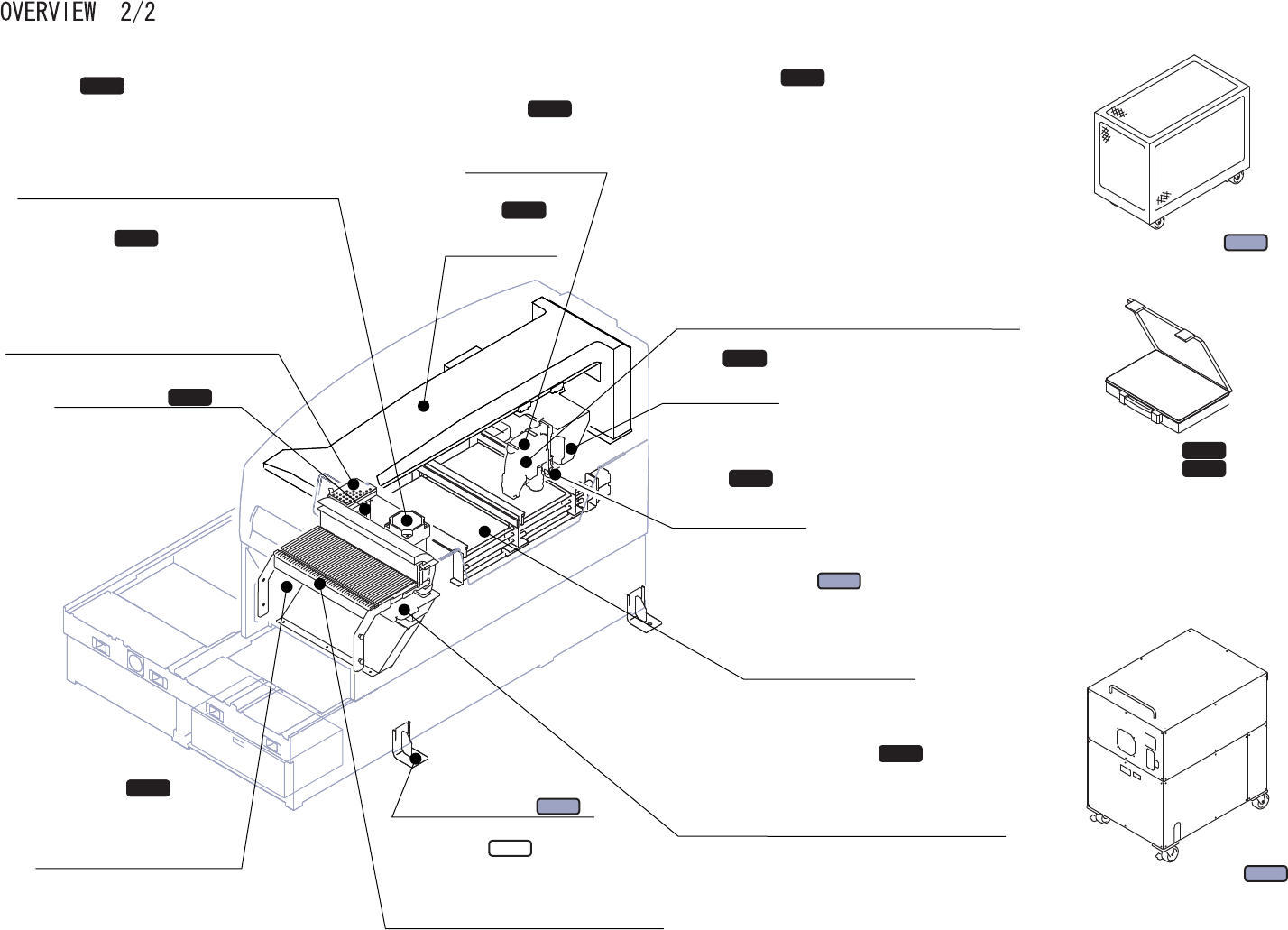 OVERVIEW 2/2