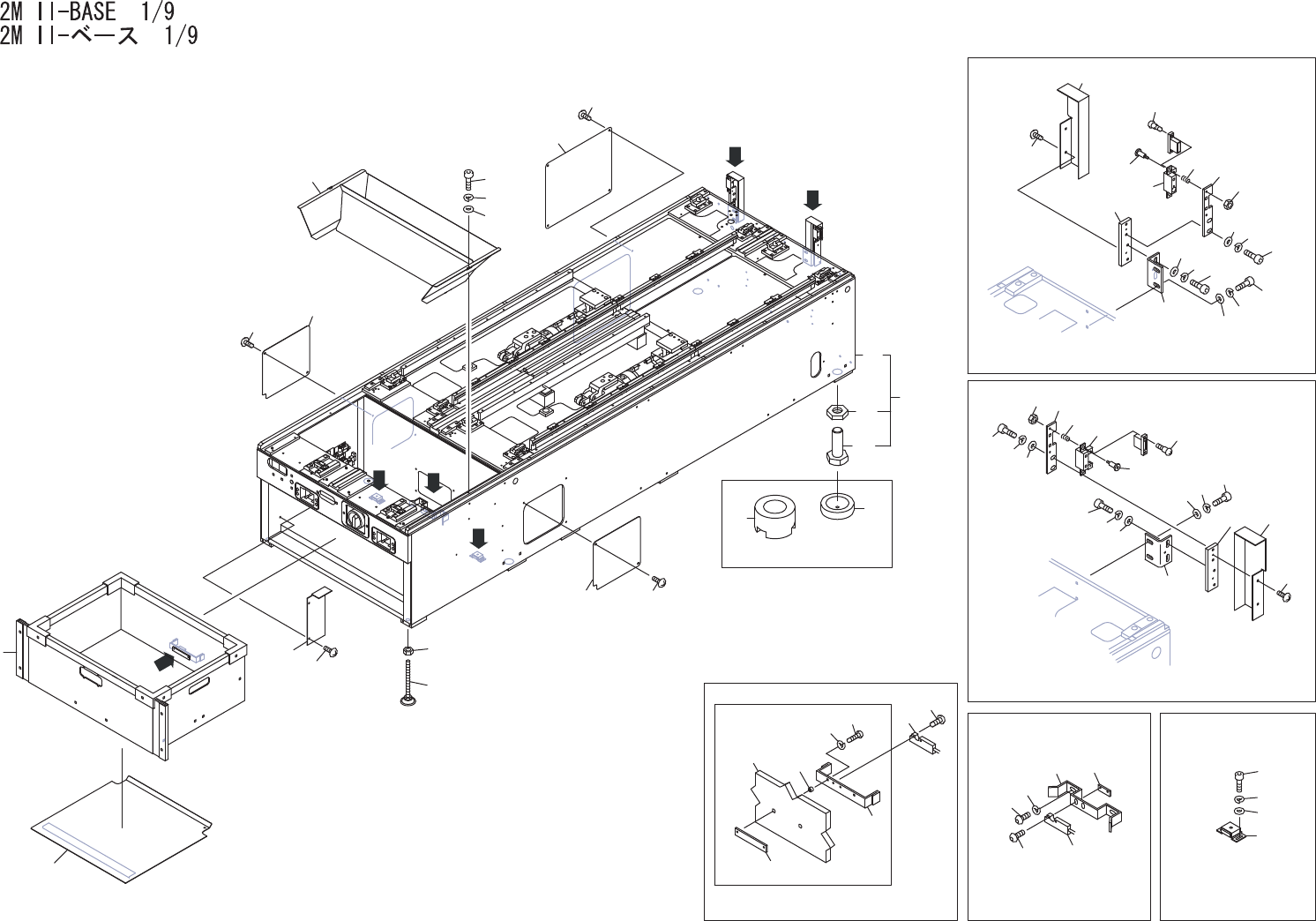 2M II-BASE 1/9
2M II-ベース 1/9