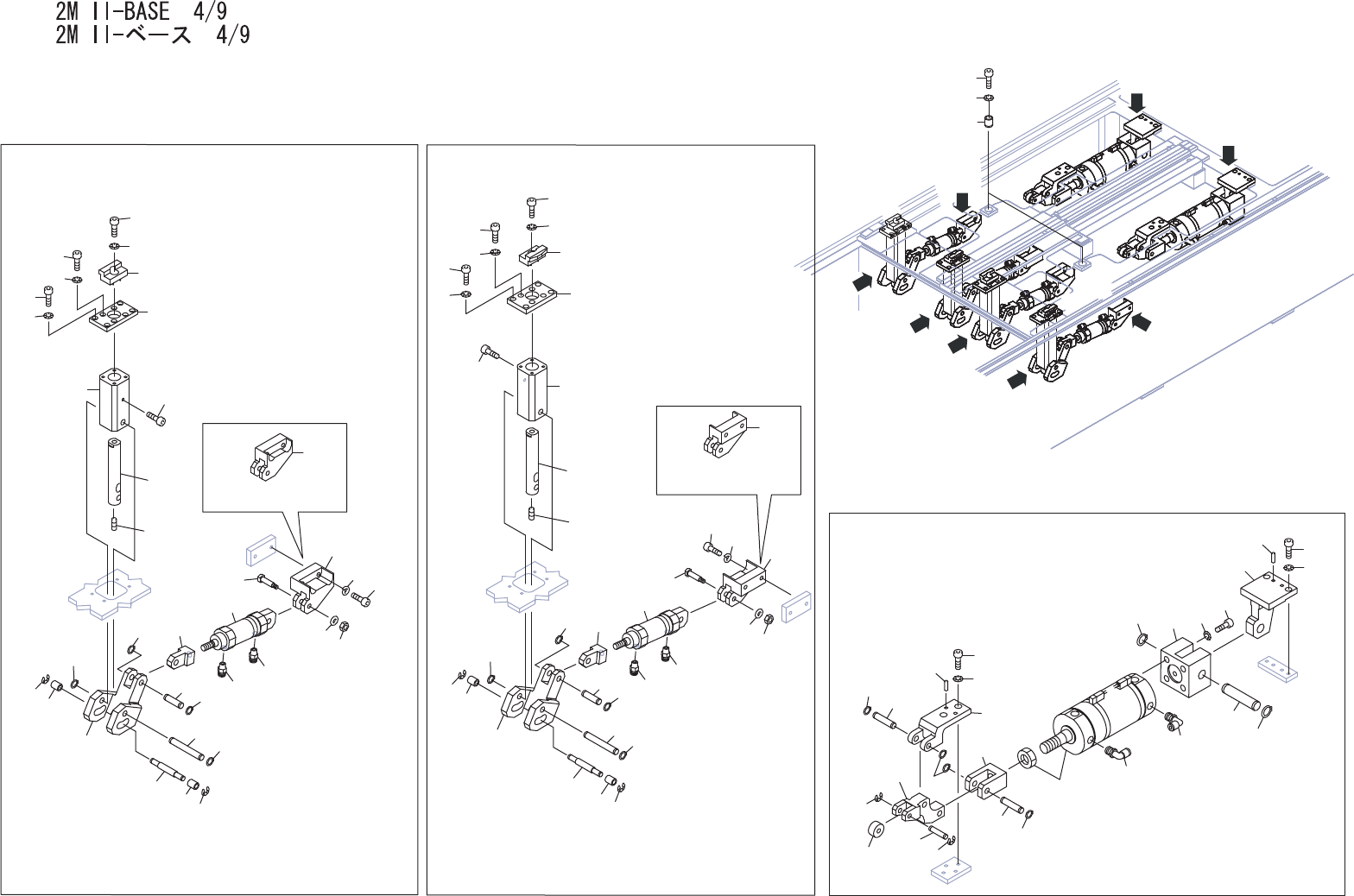 2M II-BASE 4/9
2M II-ベース 4/9