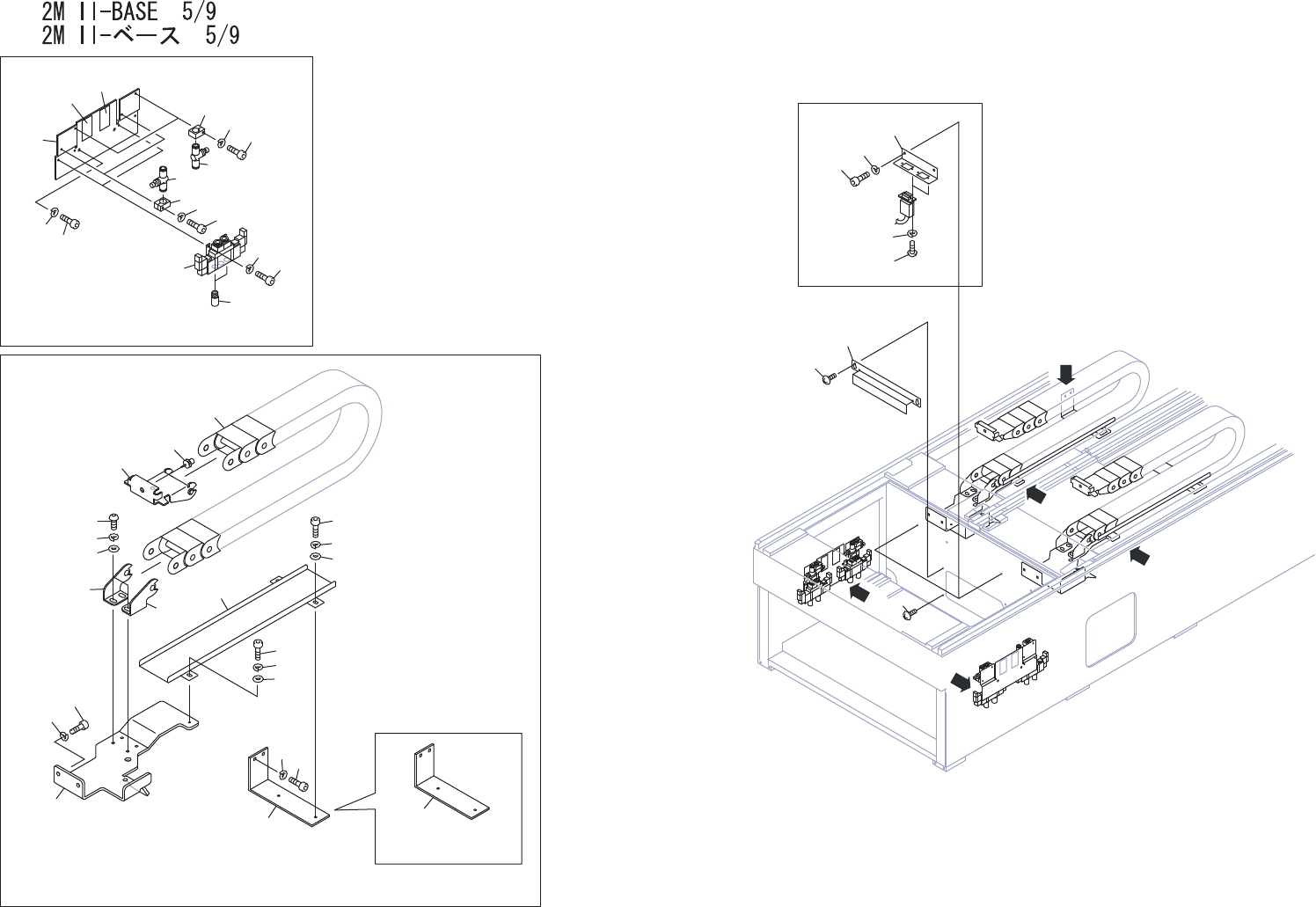 2M II-BASE 5/9
2M II-ベース 5/9