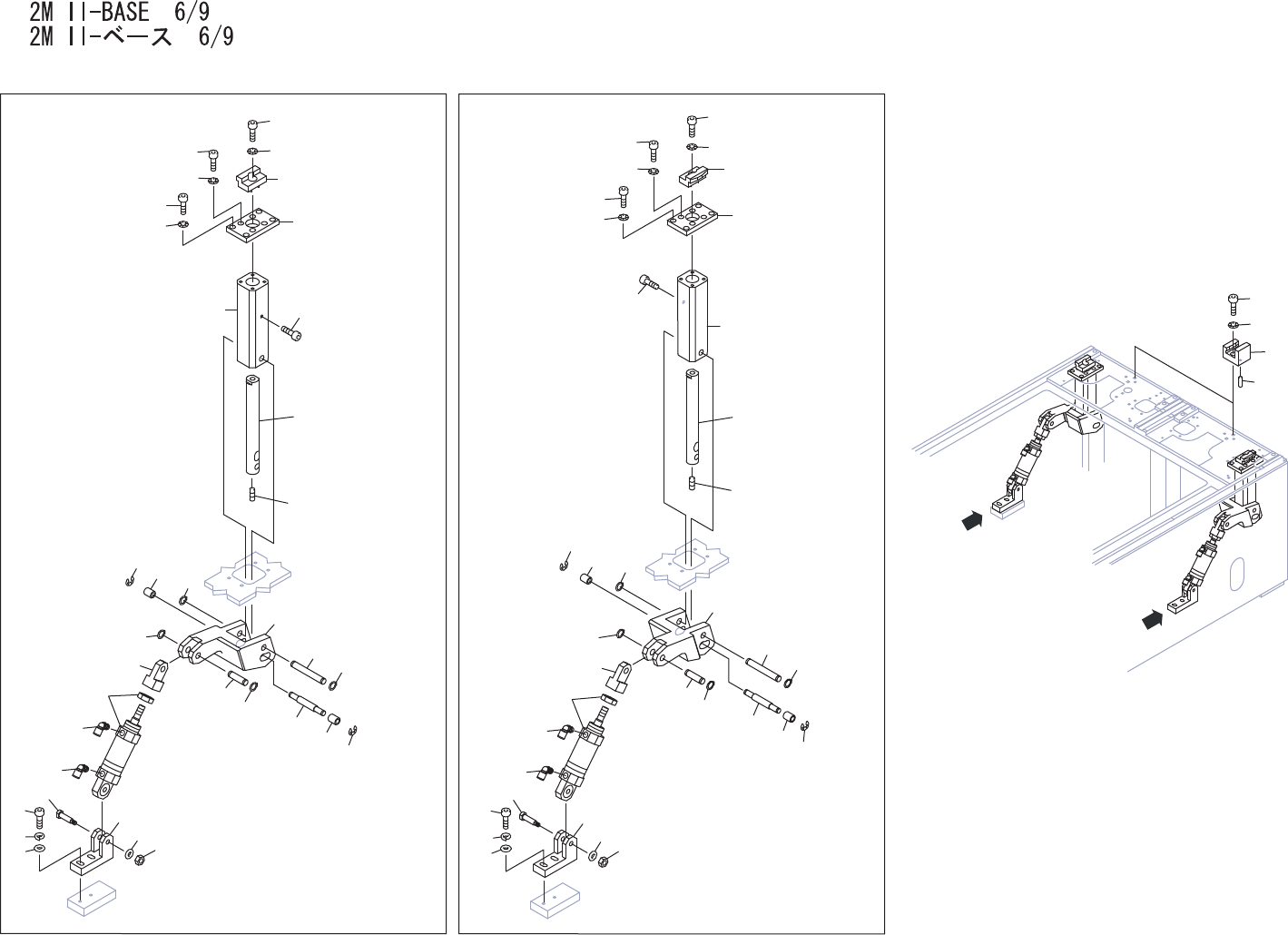 2M II-BASE 6/9
2M II-ベース 6/9