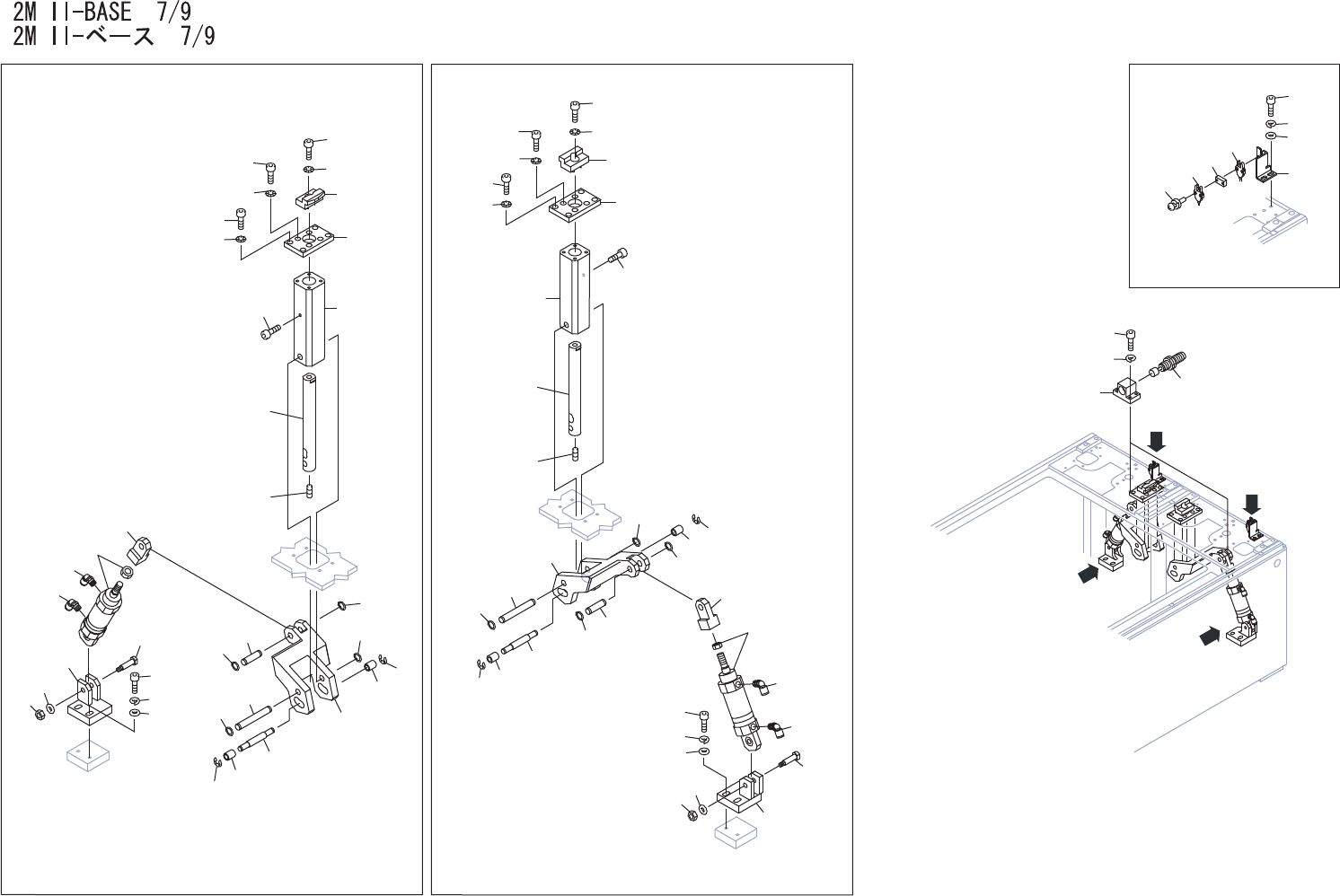 2M II-BASE 7/9
2M II-ベース 7/9