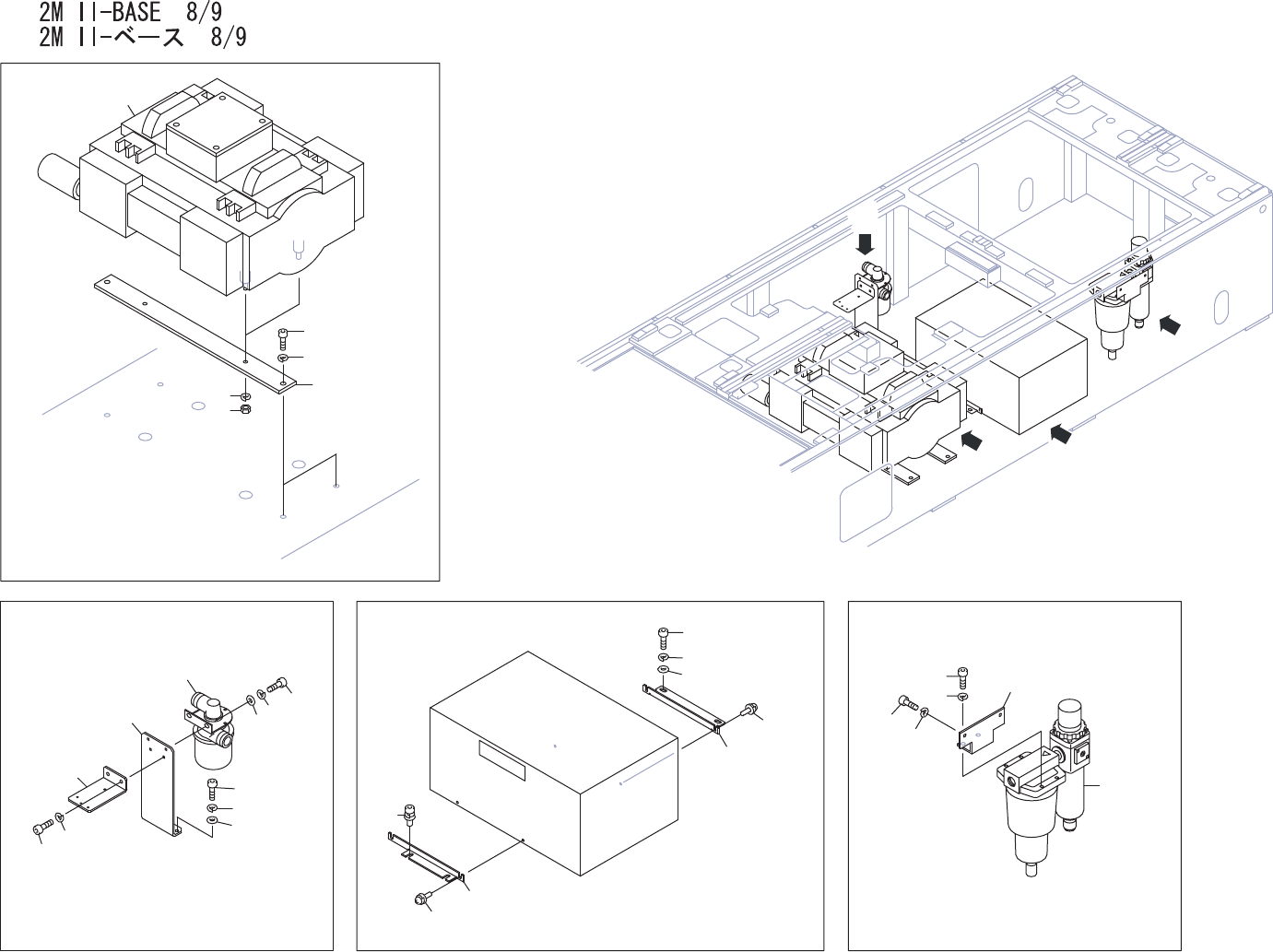 2M II-BASE 8/9
2M II-ベース 8/9