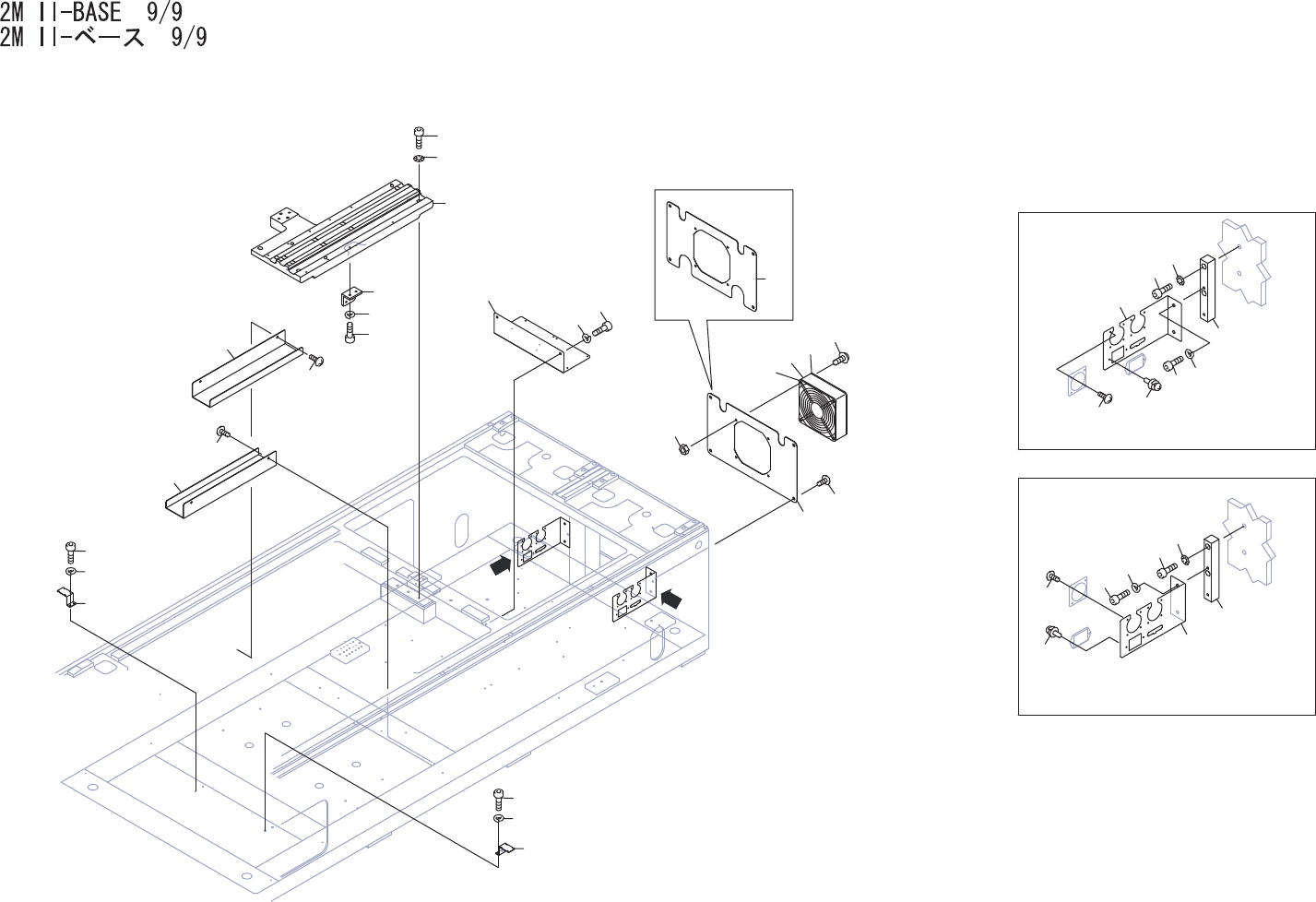 2M II-BASE 9/9
2M II-ベース 9/9