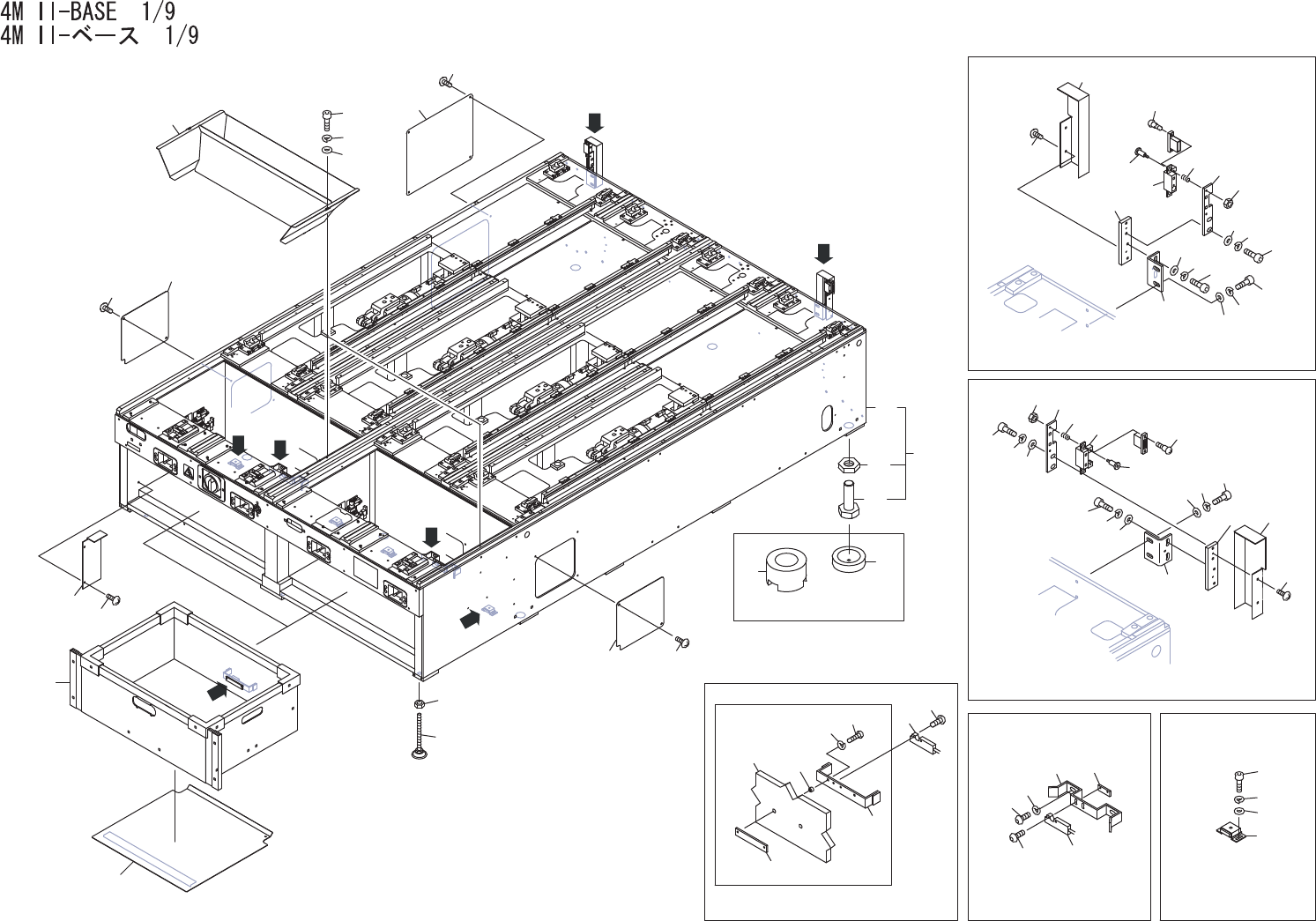 4M II-BASE 1/9
4M II-ベース 1/9