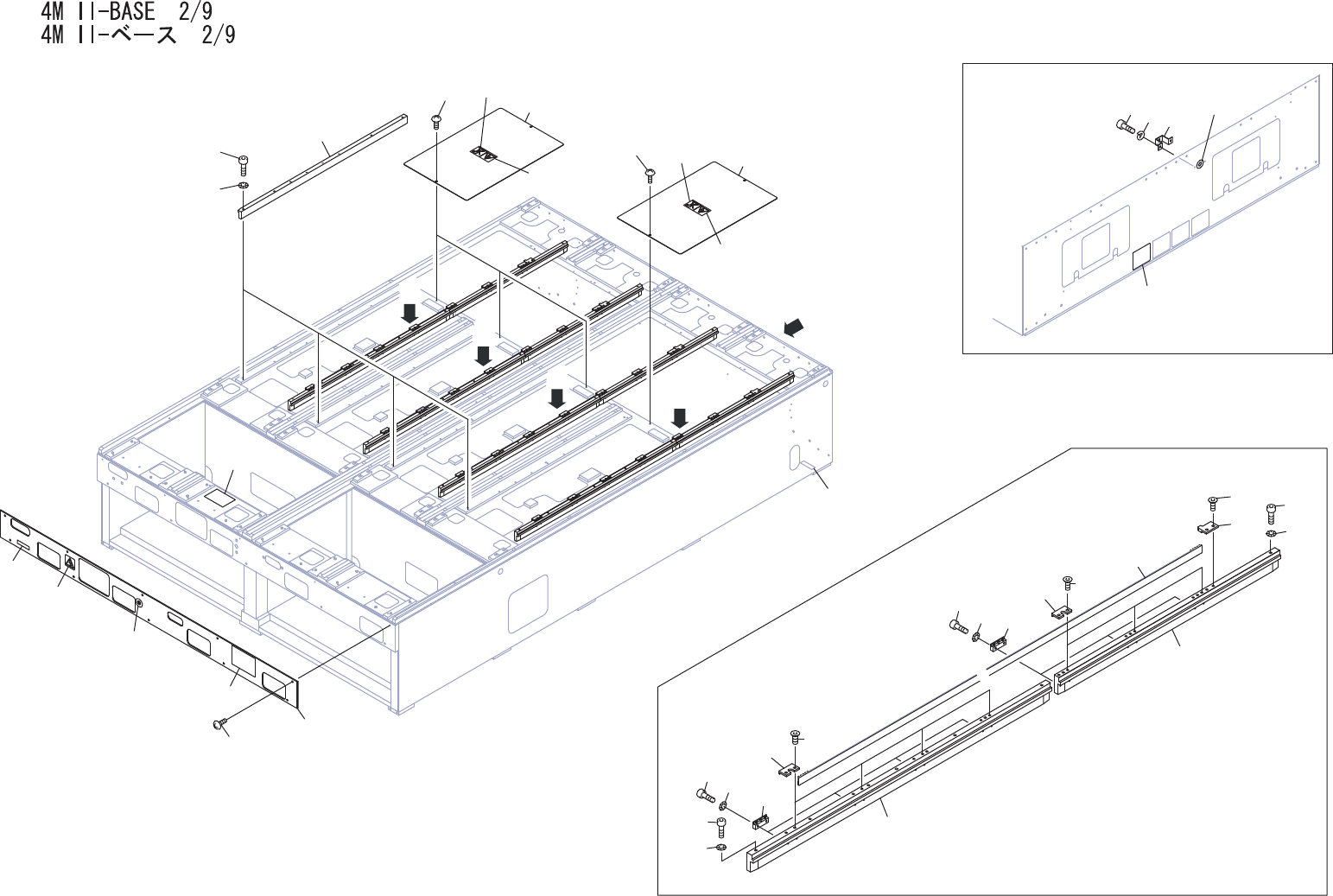 4M II-BASE 2/9
4M II-ベース 2/9