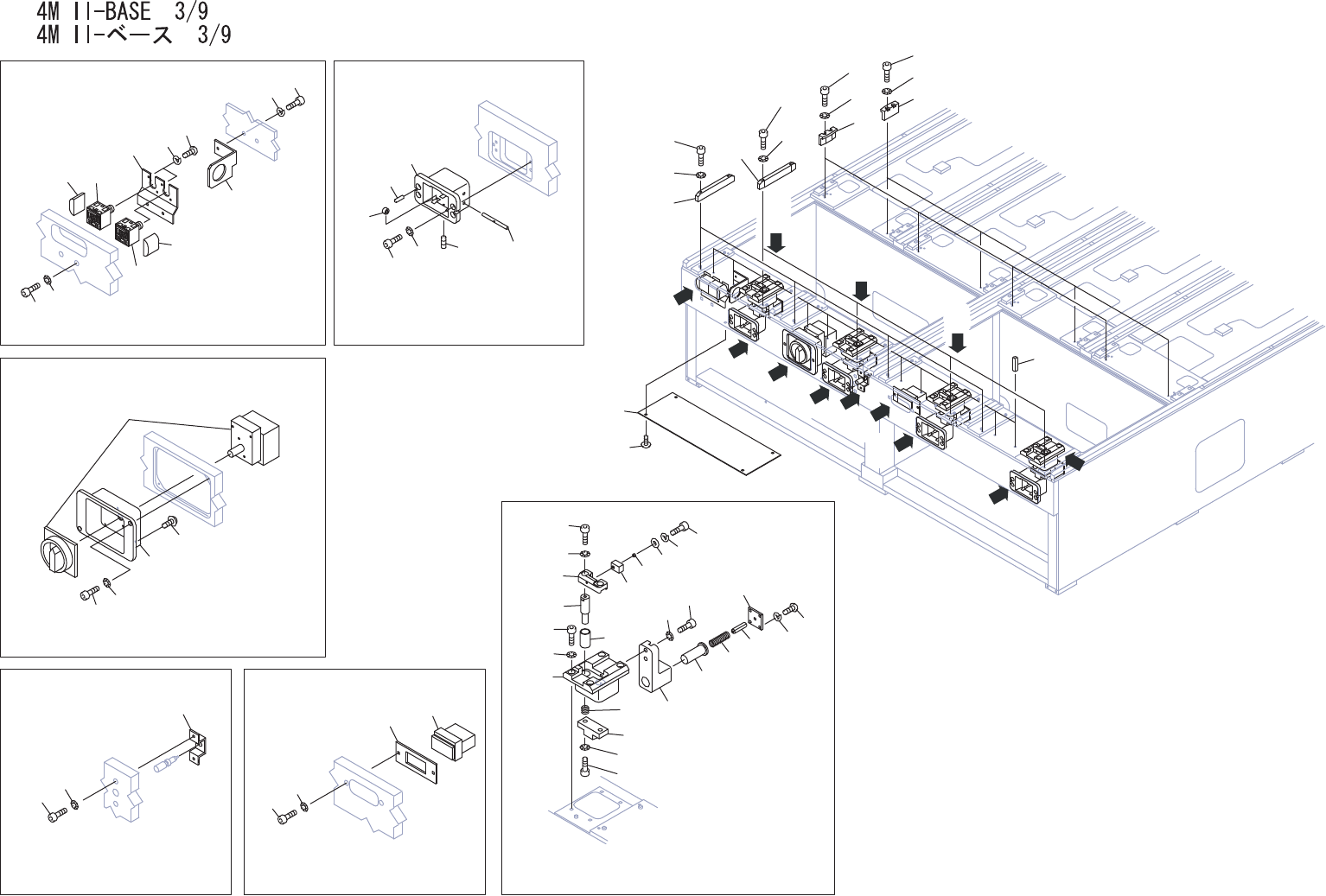 4M II-BASE 3/9
4M II-ベース 3/9