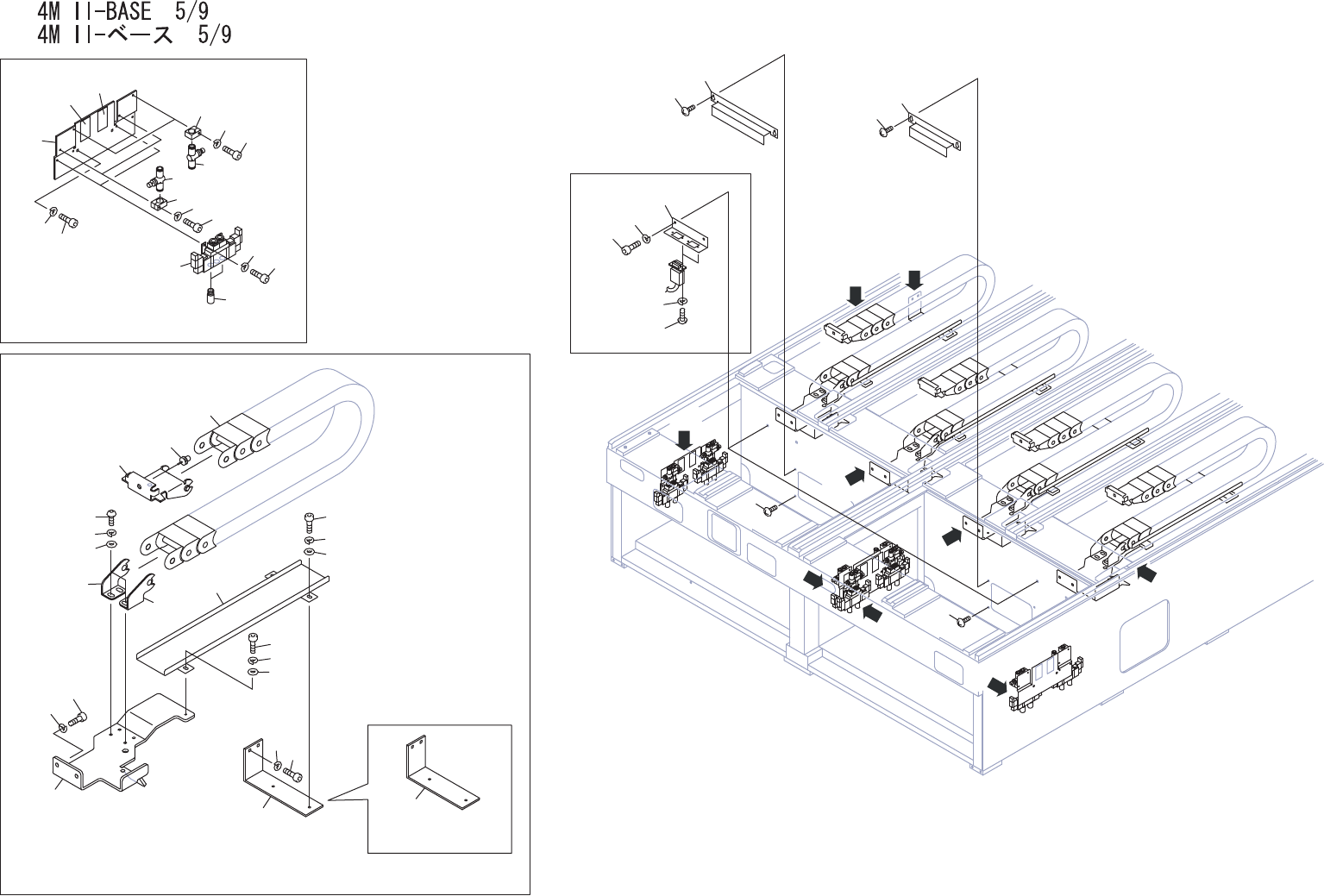 4M II-BASE 5/9
4M II-ベース 5/9