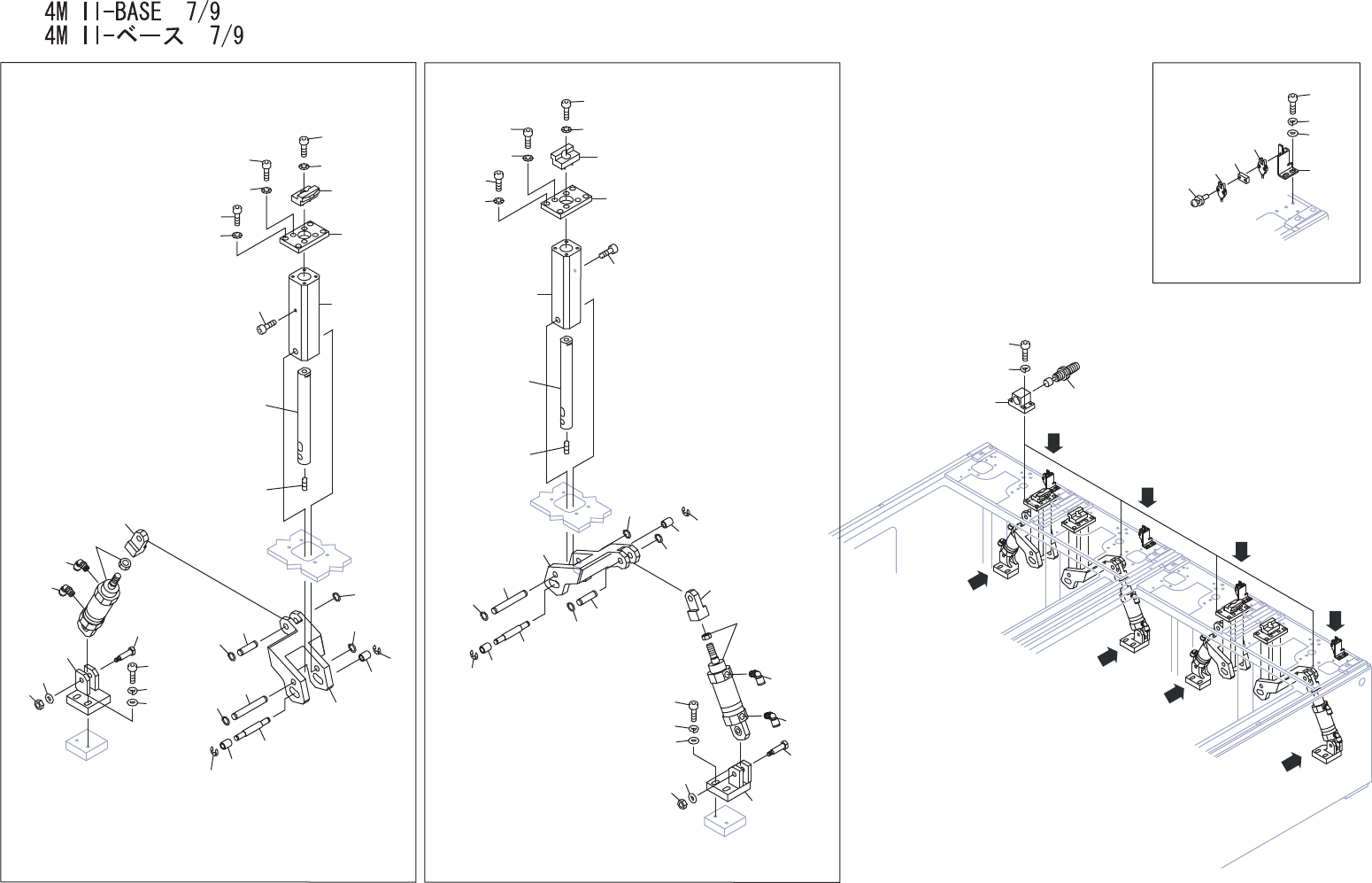 4M II-BASE 7/9
4M II-ベース 7/9