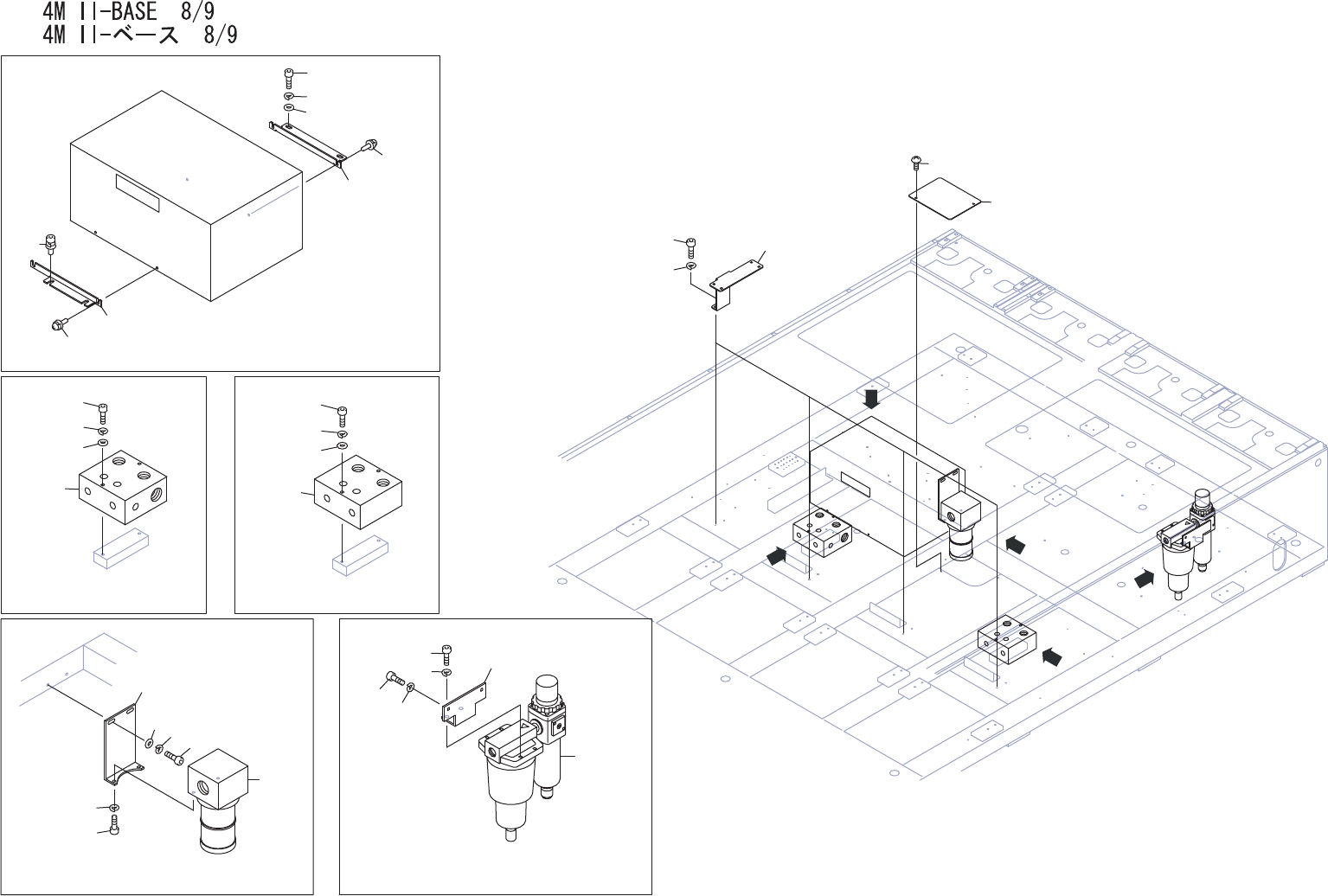 4M II-BASE 8/9
4M II-ベース 8/9