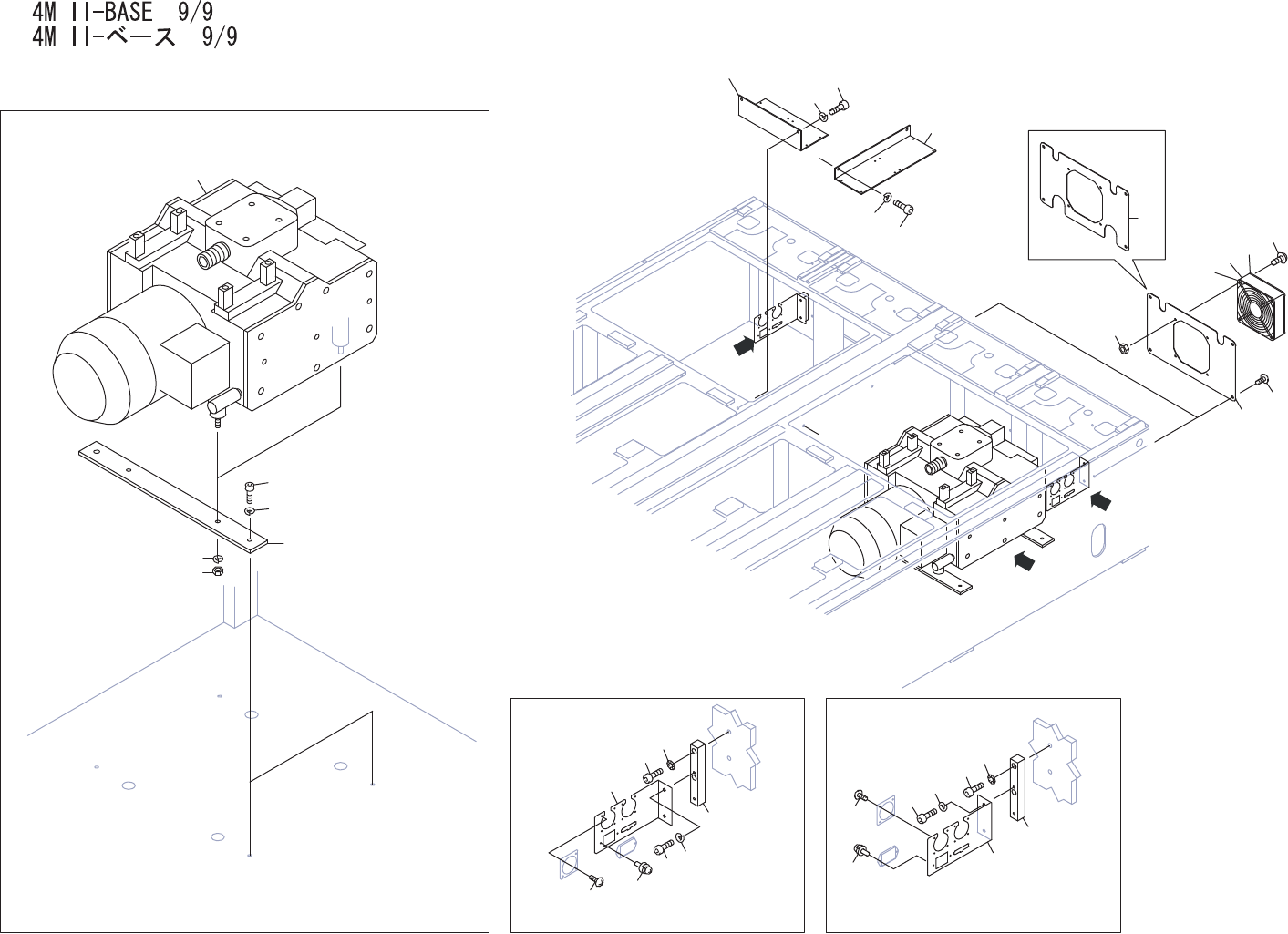 4M II-BASE 9/9
4M II-ベース 9/9