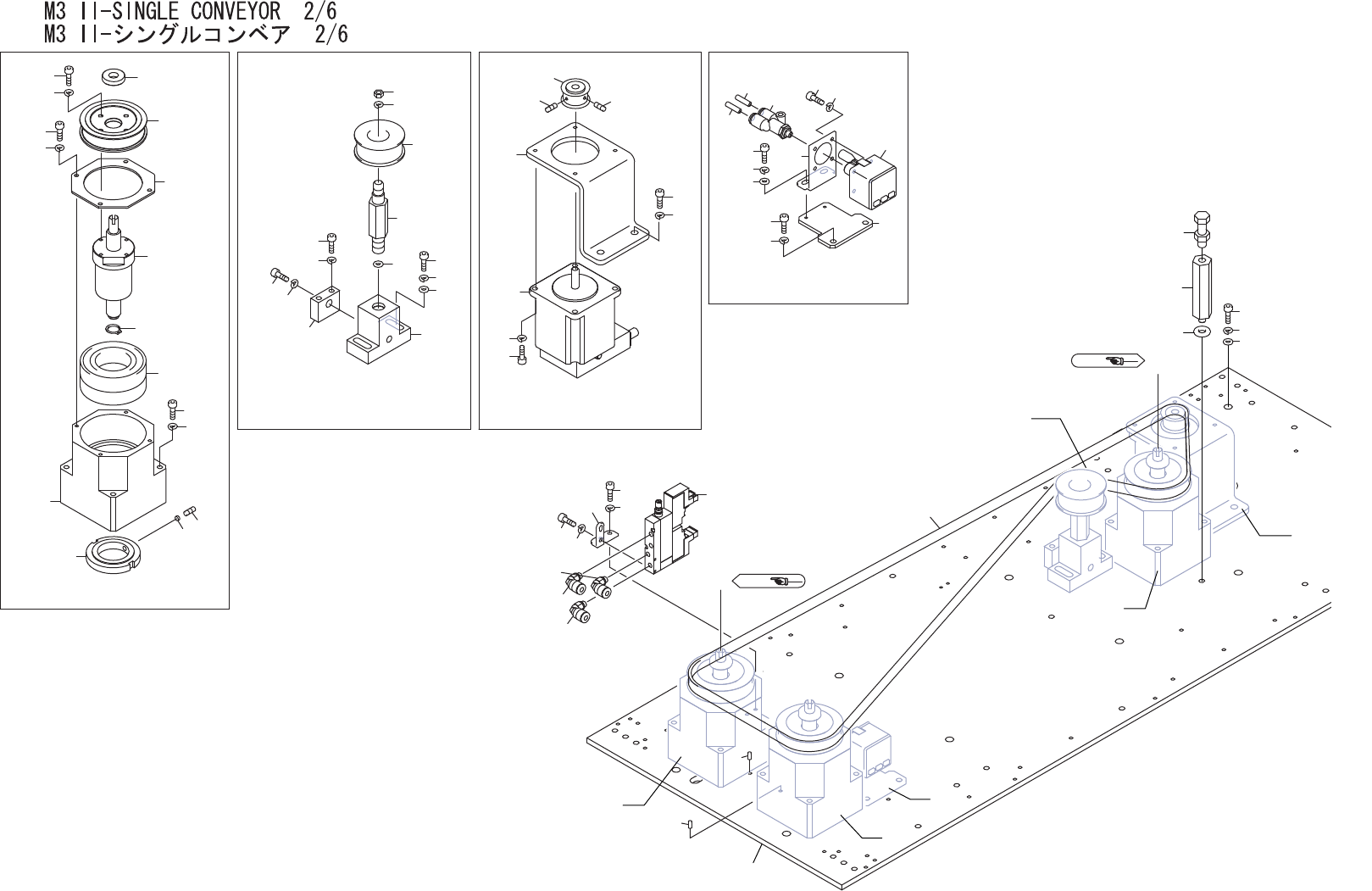 M3 II-SINGLE CONVEYOR 2/6
M3 II-シングルコンベア 2/6