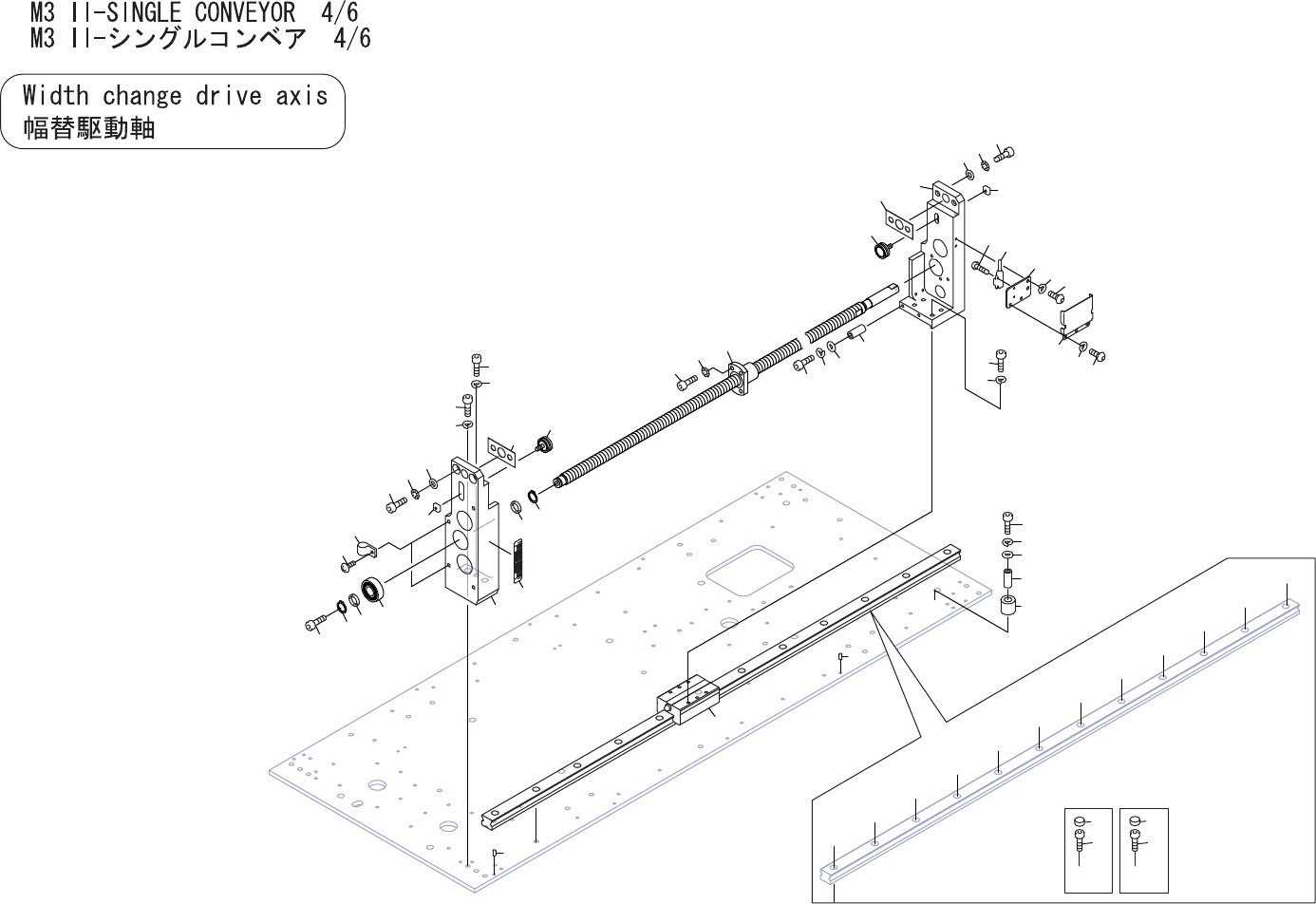 M3 II-SINGLE CONVEYOR 4/6
M3 II-シングルコンベア 4/6

Width change drive axis
幅替駆動軸