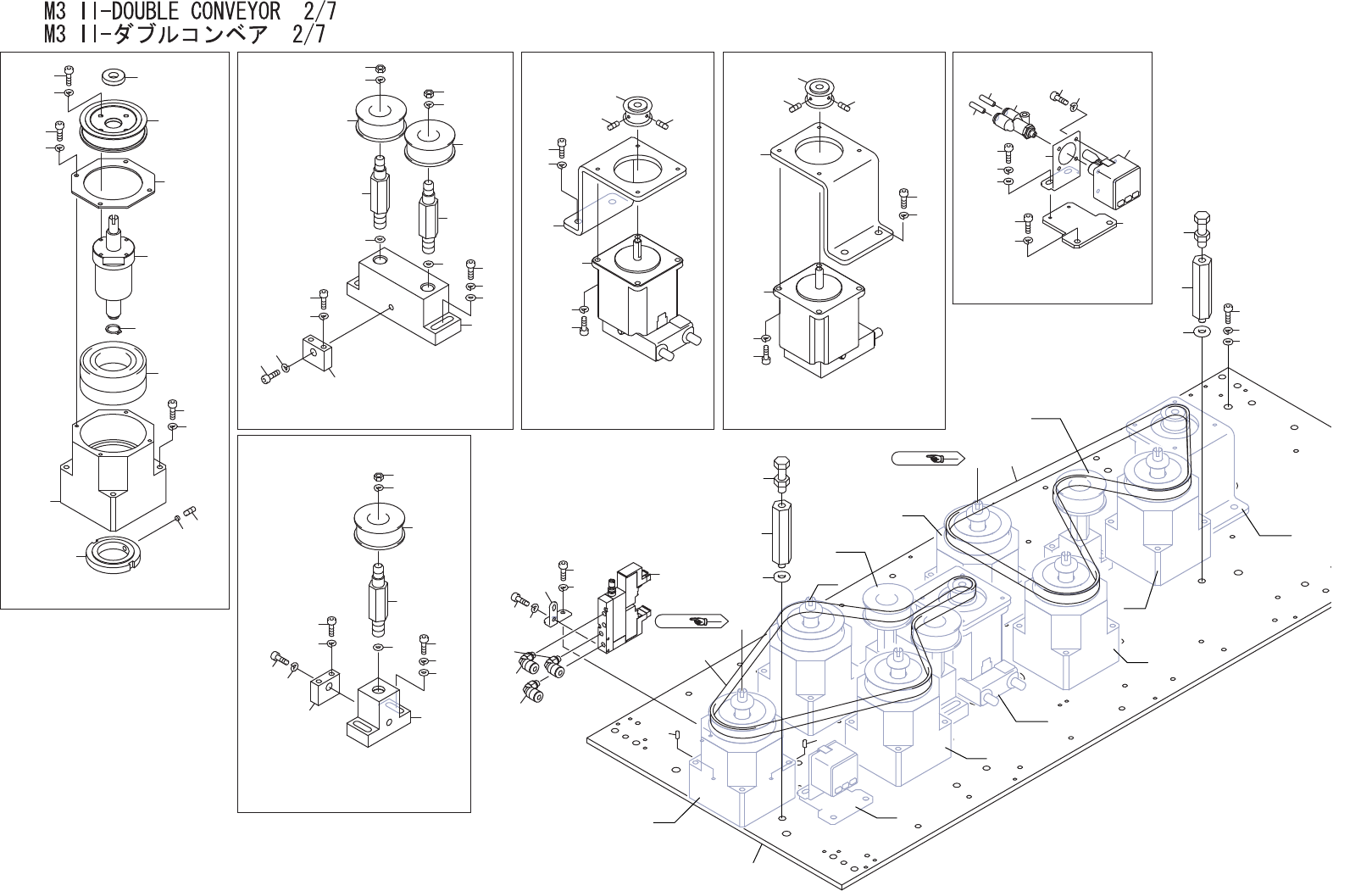 M3 II-DOUBLE CONVEYOR 2/7
M3 II-ダブルコンベア 2/7