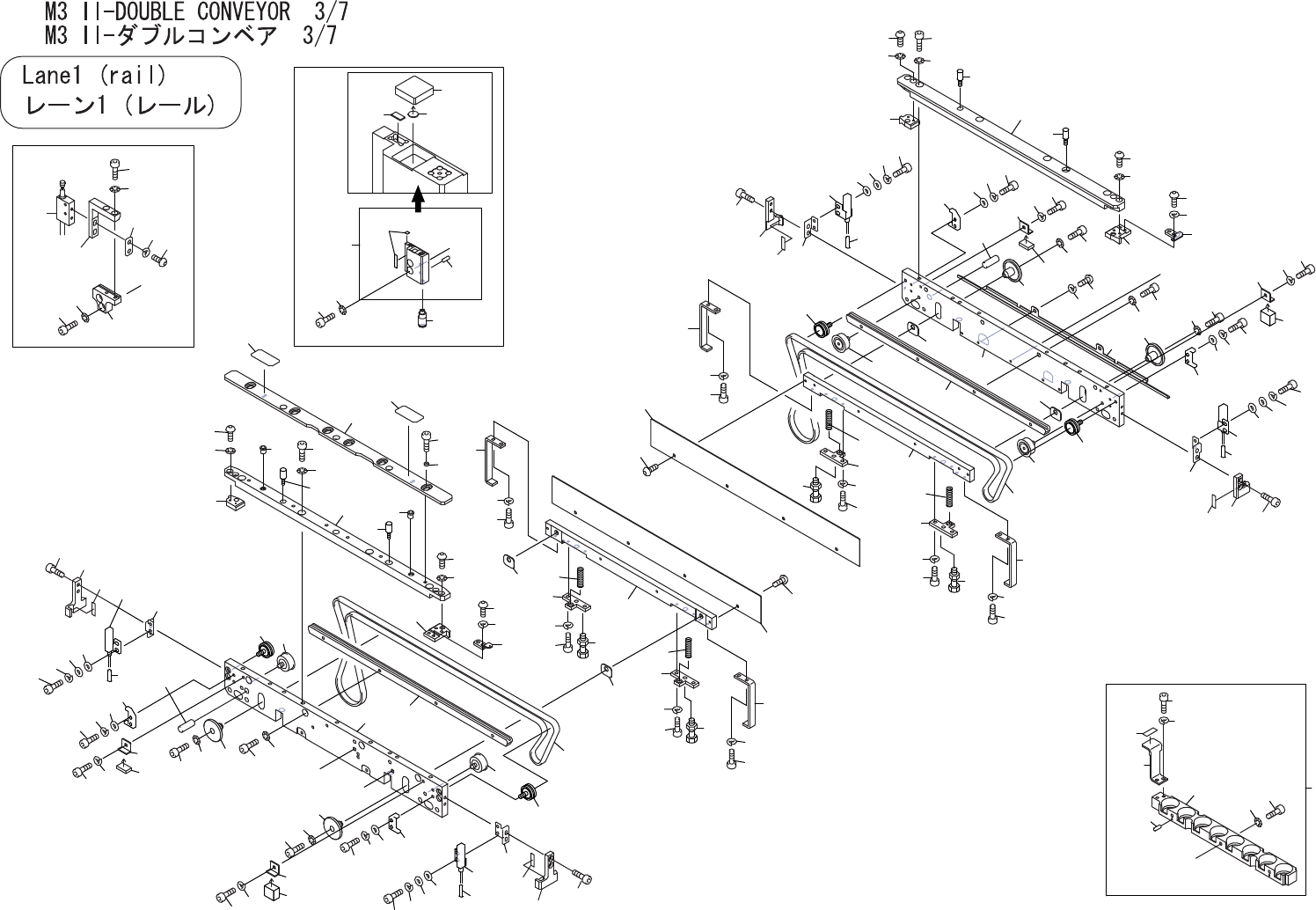 M3 II-DOUBLE CONVEYOR 3/7
M3 II-ダブルコンベア 3/7

Lane1 (rail)
レーン1 (レール)