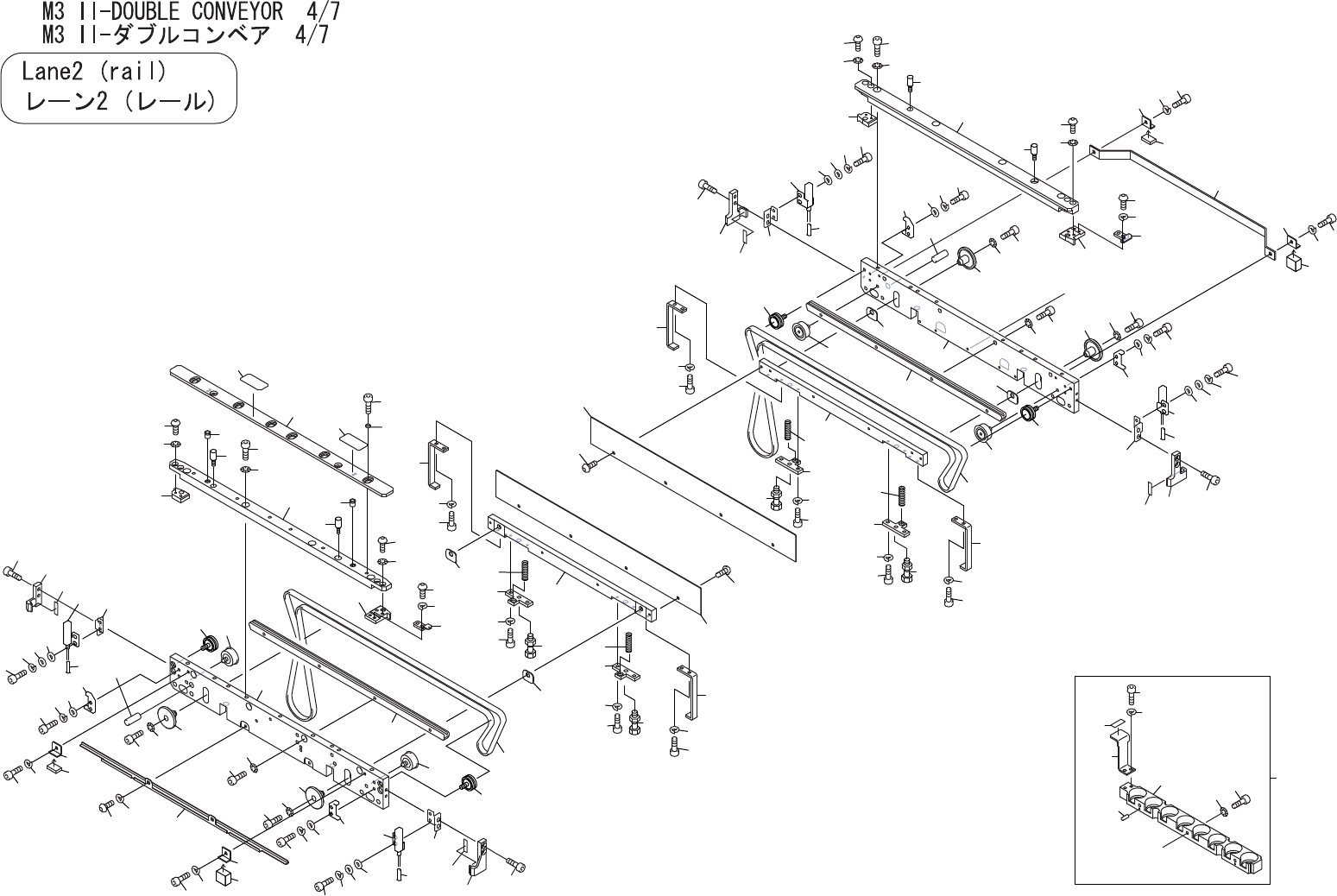 M3 II-DOUBLE CONVEYOR 4/7
M3 II-ダブルコンベア 4/7

Lane2 (rail)
レーン2 (レール)