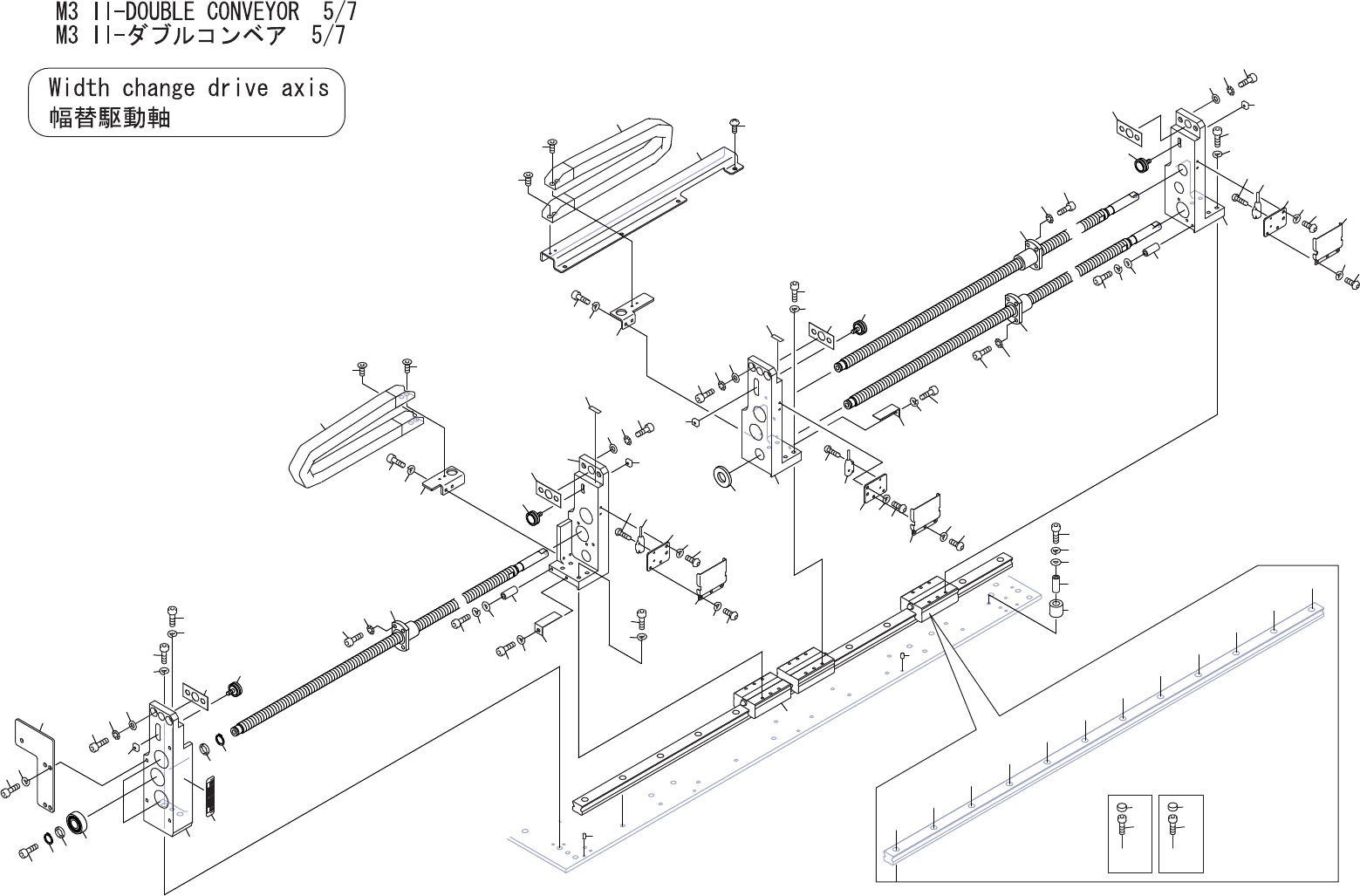 M3 II-DOUBLE CONVEYOR 5/7
M3 II-ダブルコンベア 5/7

Width change drive axis
幅替駆動軸