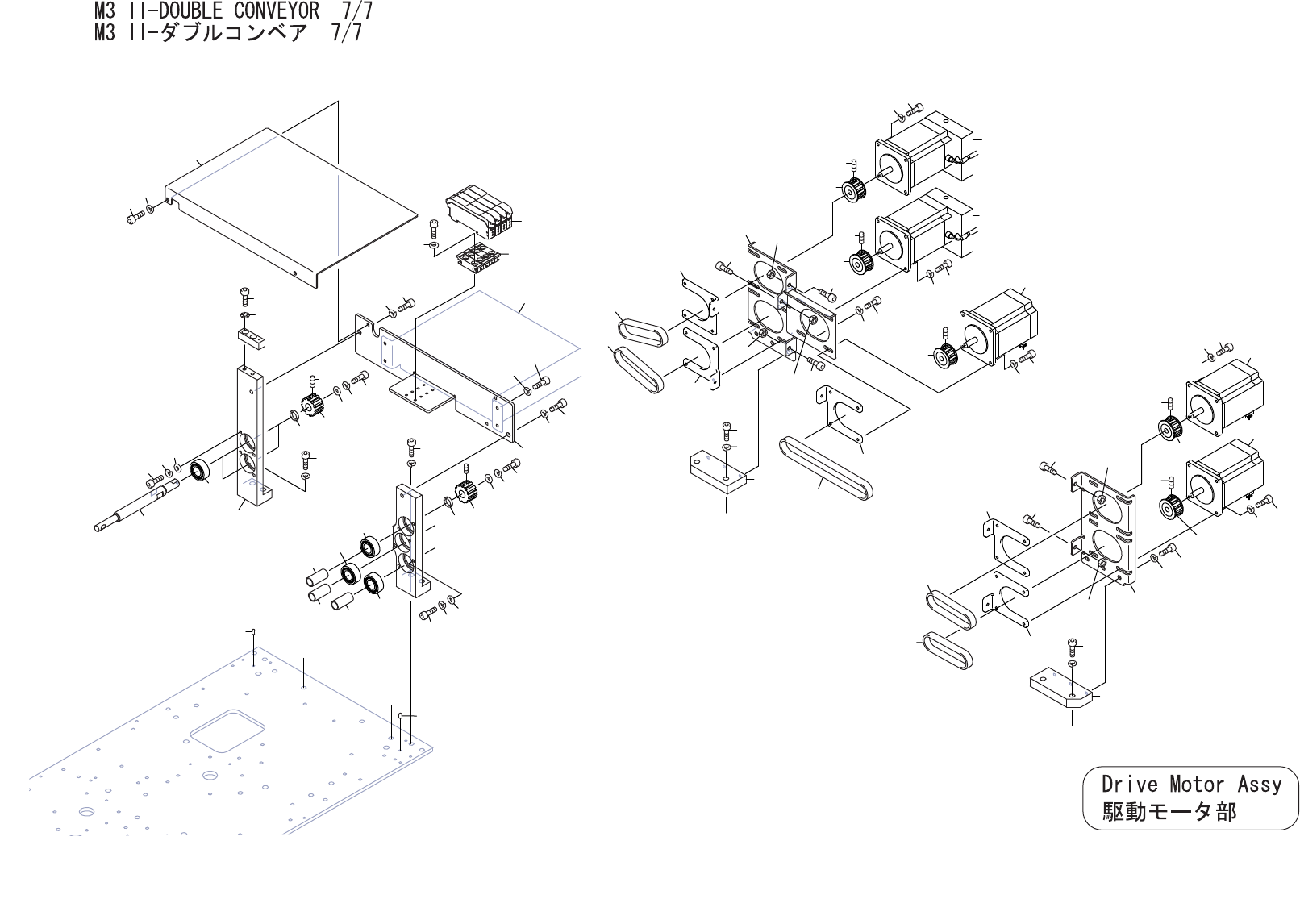 M3 II-DOUBLE CONVEYOR 7/7
M3 II-ダブルコンベア 7/7

Drive Motor Assy
駆動モータ部