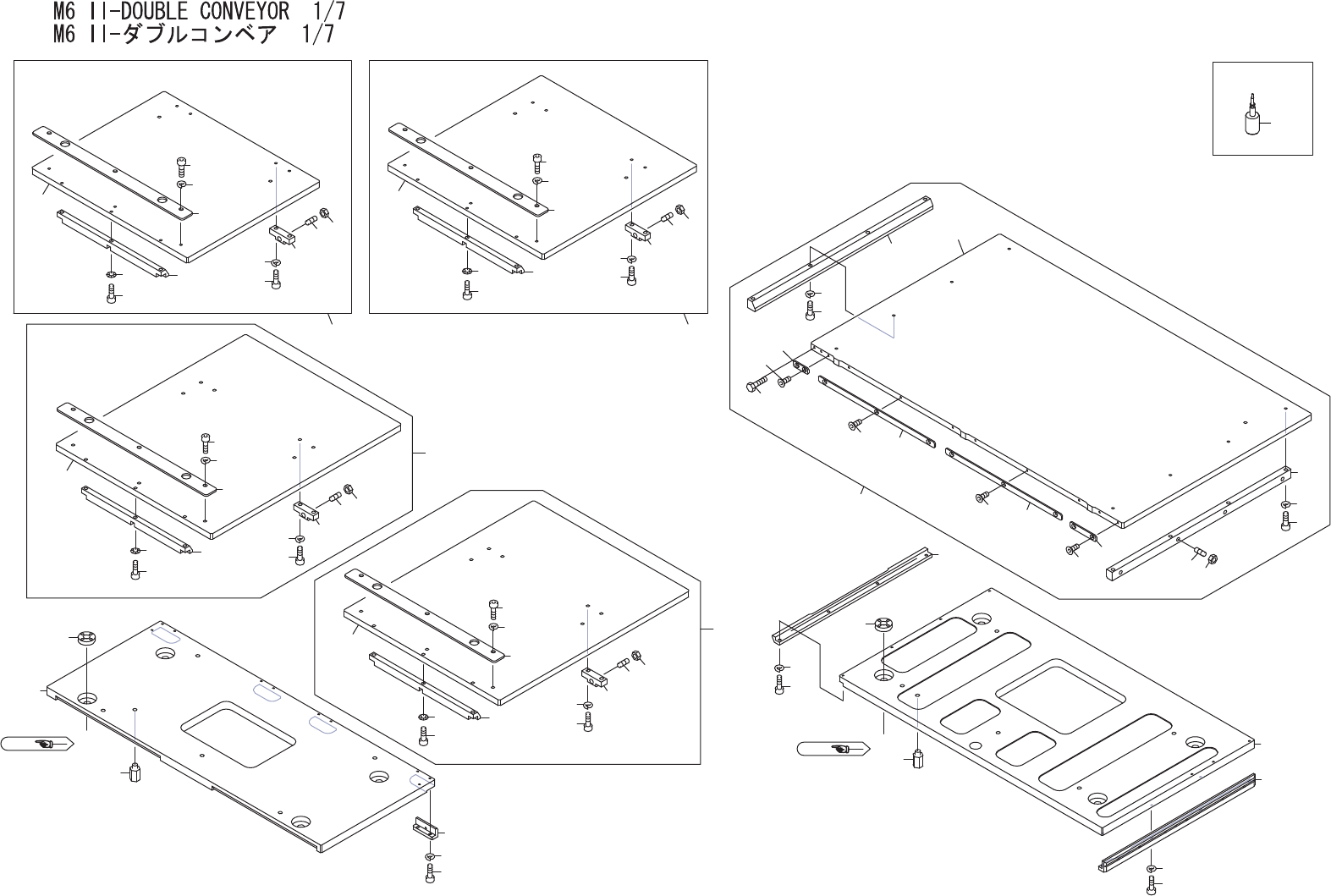 M6 II-DOUBLE CONVEYOR 1/7
M6 II-ダブルコンベア 1/7