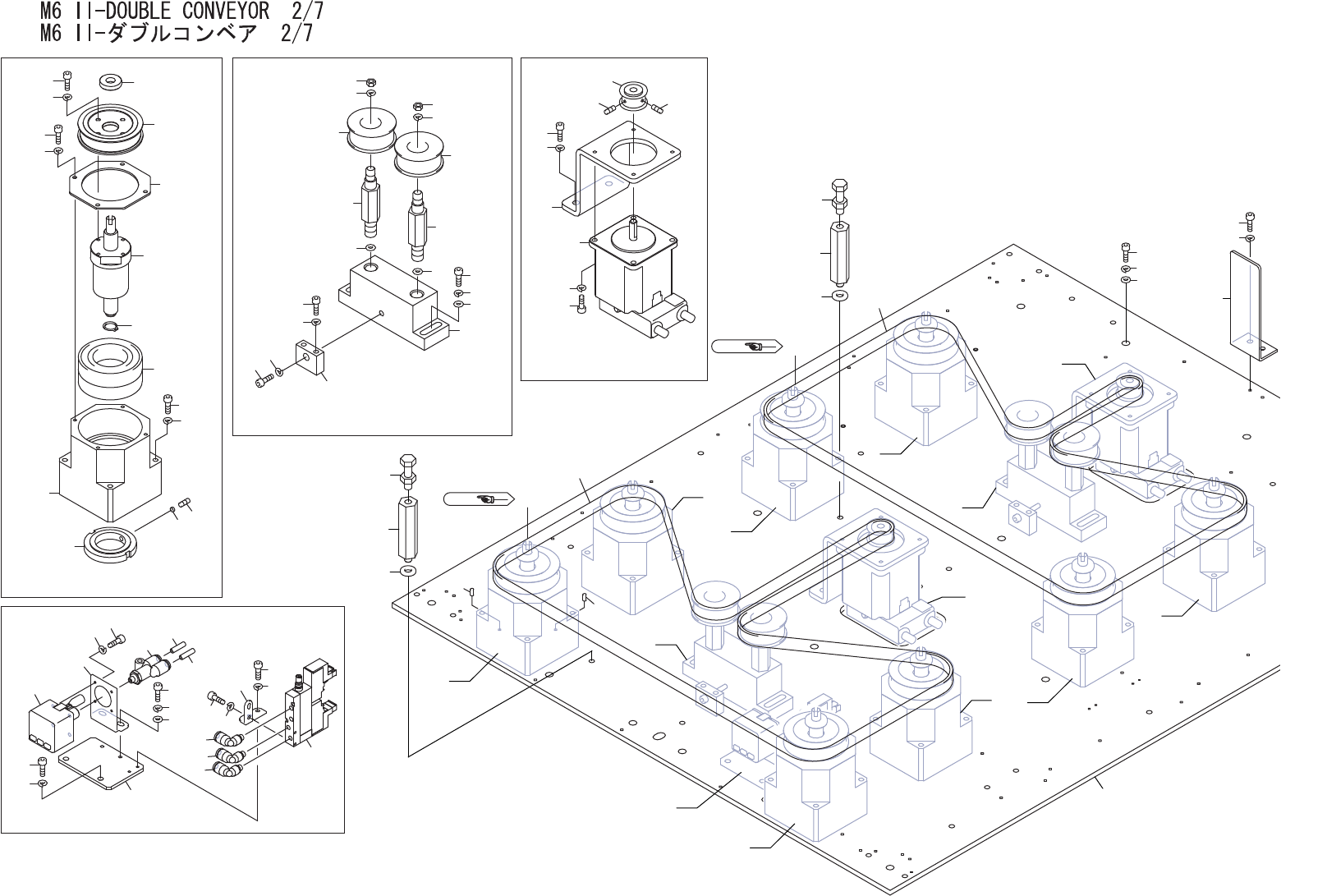 M6 II-DOUBLE CONVEYOR 2/7
M6 II-ダブルコンベア 2/7