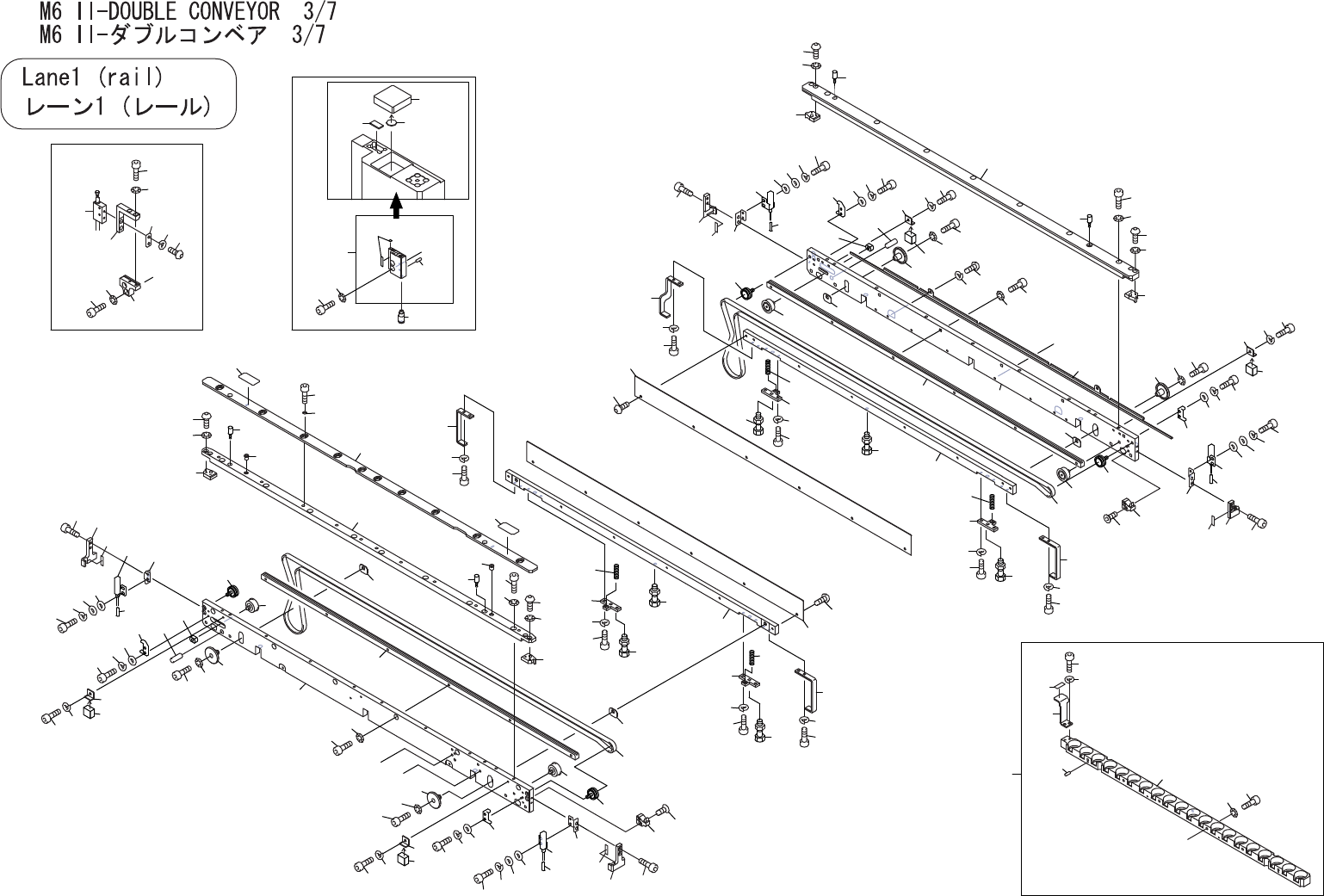 M6 II-DOUBLE CONVEYOR 3/7
M6 II-ダブルコンベア 3/7

Lane1 (rail)
レーン1 (レール)