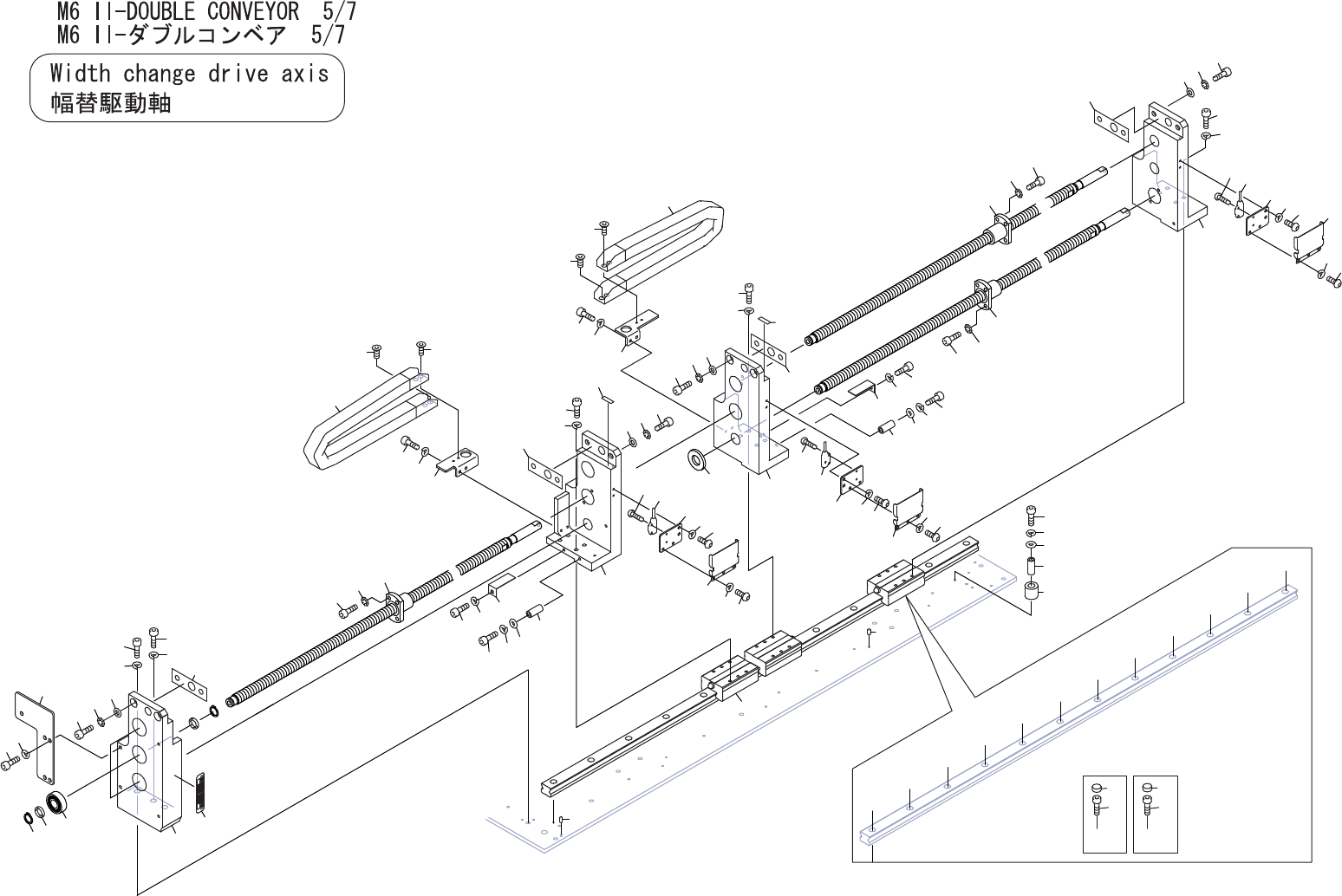 M6 II-DOUBLE CONVEYOR 5/7
M6 II-ダブルコンベア 5/7

Width change drive axis
幅替駆動軸