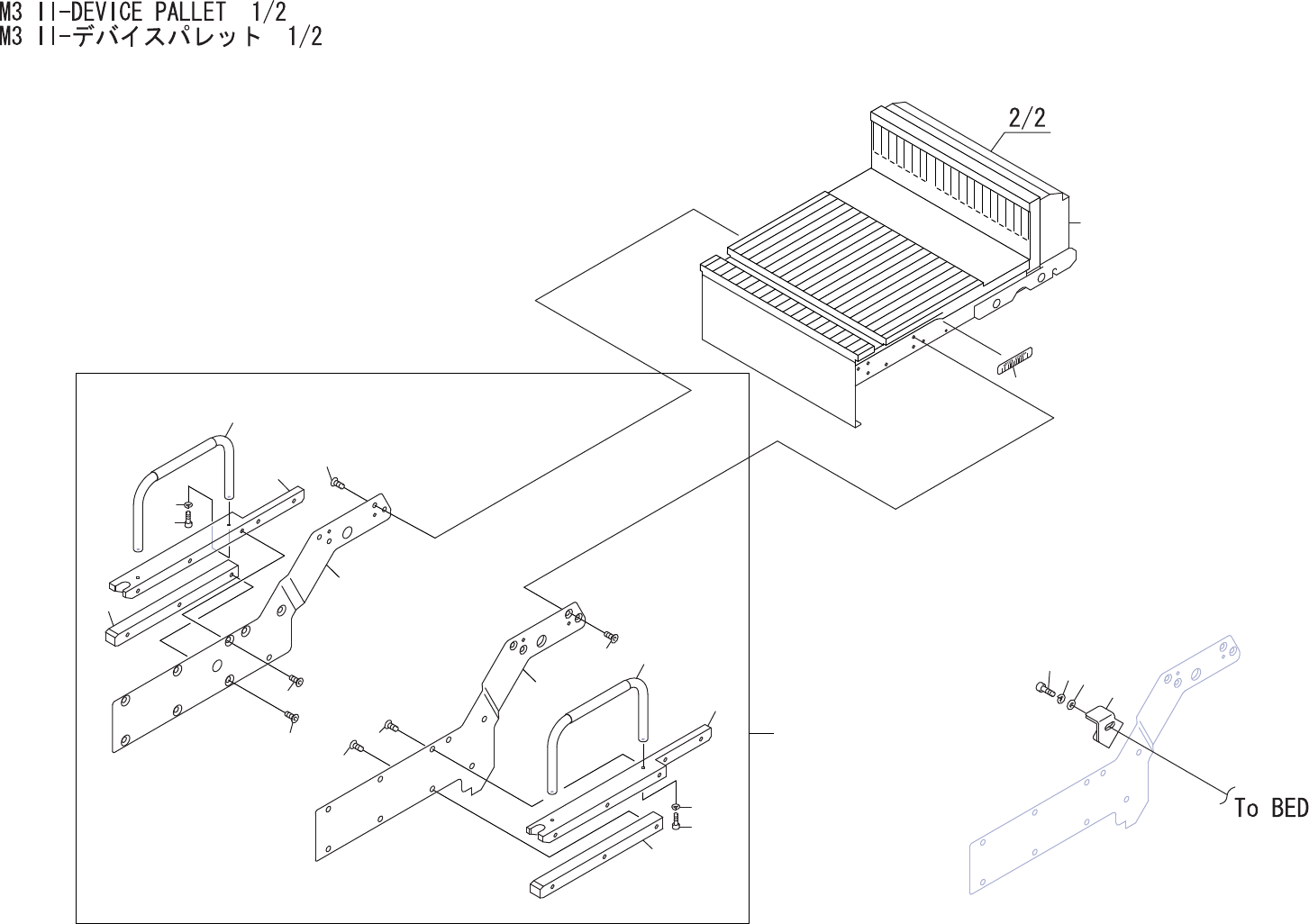 M3 II-DEVICE PALLET 1/2
M3 II-デバイスパレット 1/2

2/2

To BED