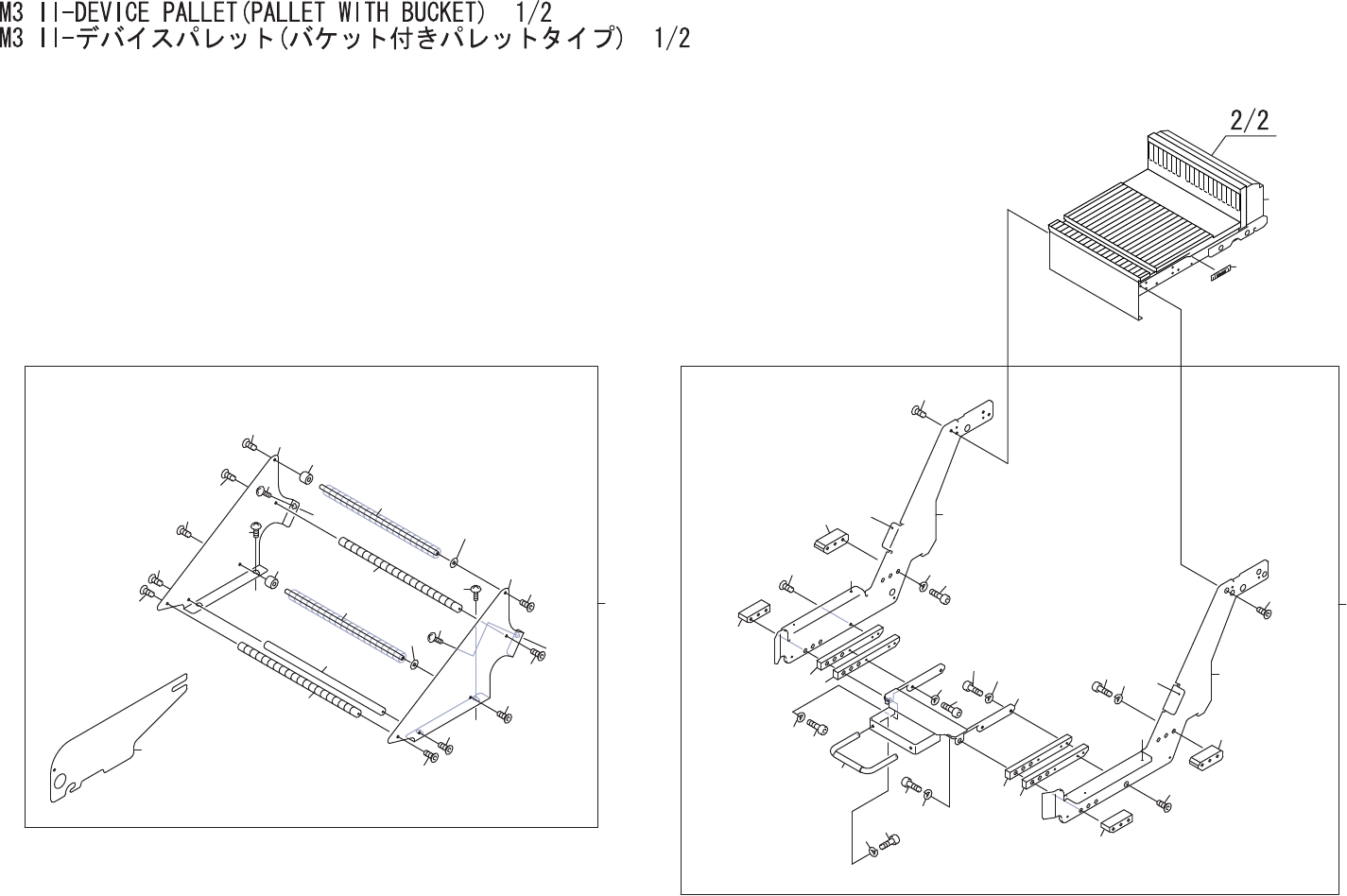 M3 II-DEVICE PALLET(PALLET WITH BUCKET) 1/2
M3 II-デバイスパレット(バケット付きパレットタイプ) 1/2

2/2