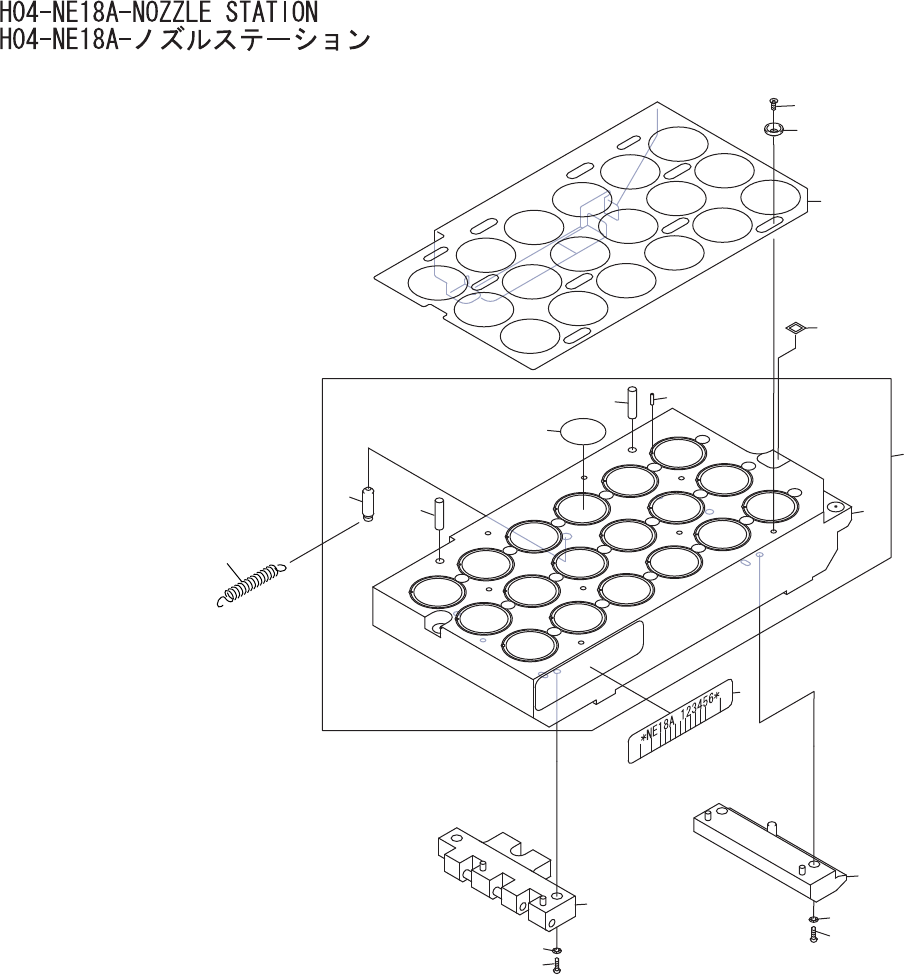 H04-NE18A-NOZZLE STATION
H04-NE18A-ノズルステーション

*NE18A 123456*