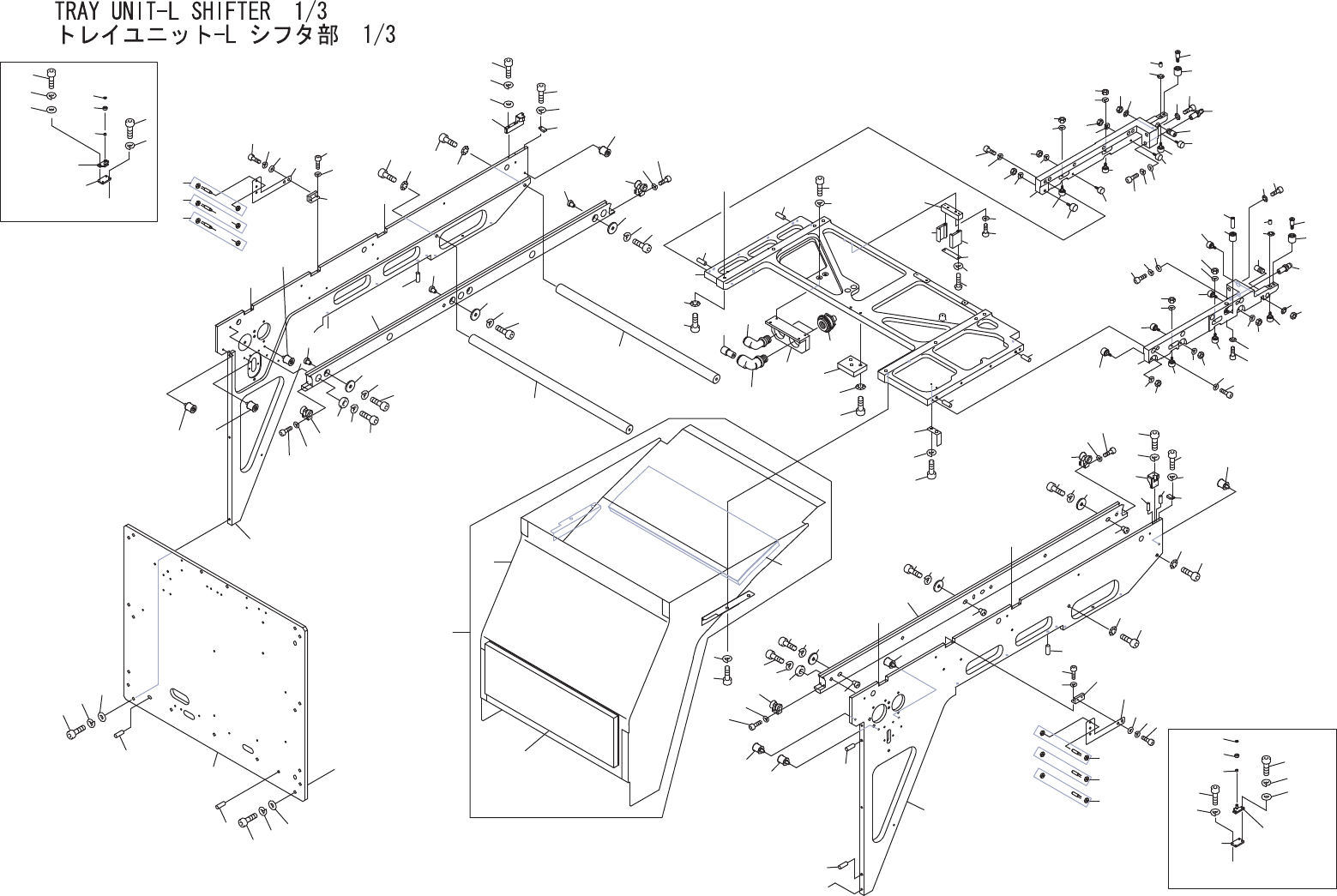 TRAY UNIT-L SHIFTER 1/3
トレイユニット-L シフタ部 1/3