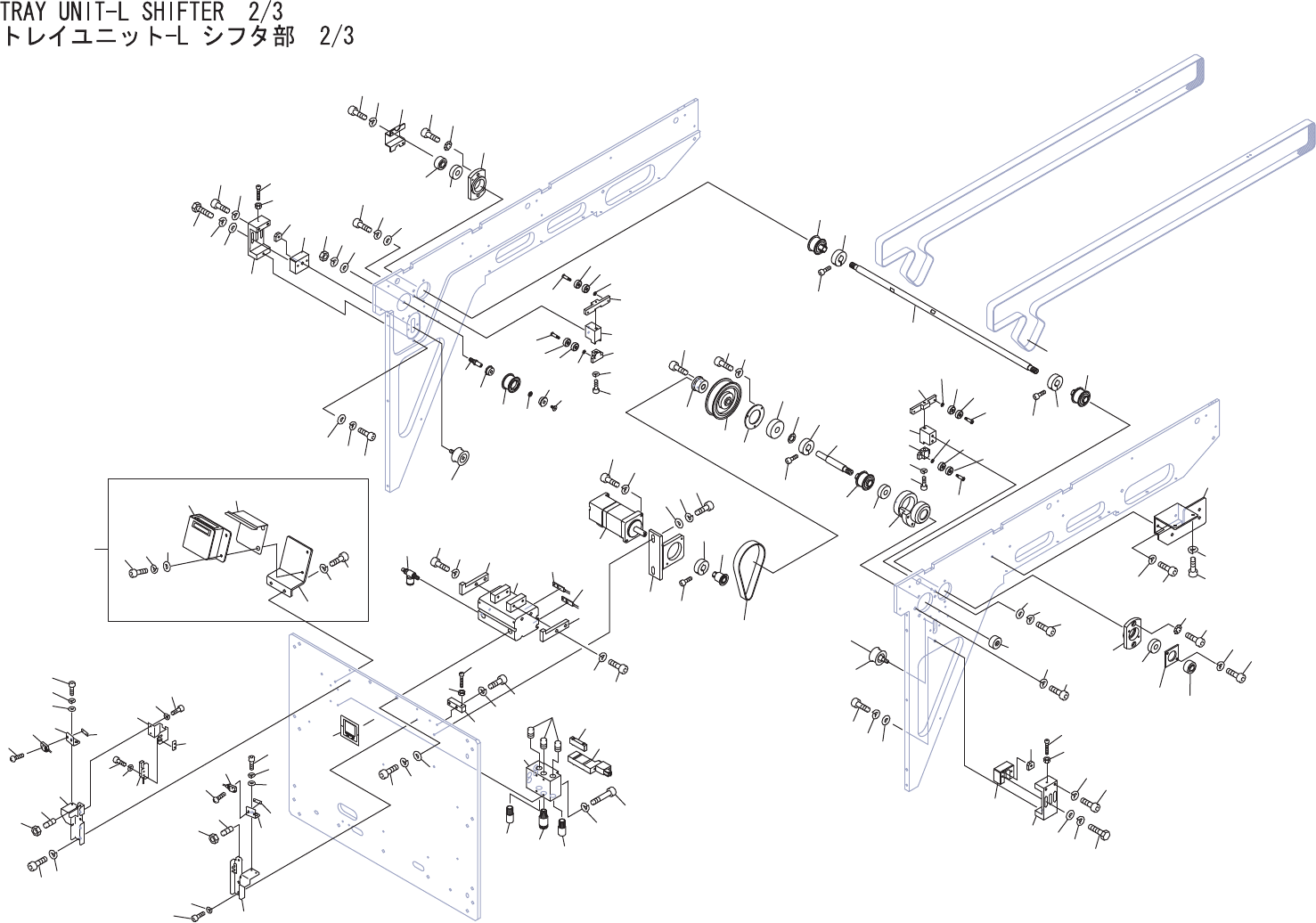 TRAY UNIT-L SHIFTER 2/3
トレイユニット-L シフタ部 2/3