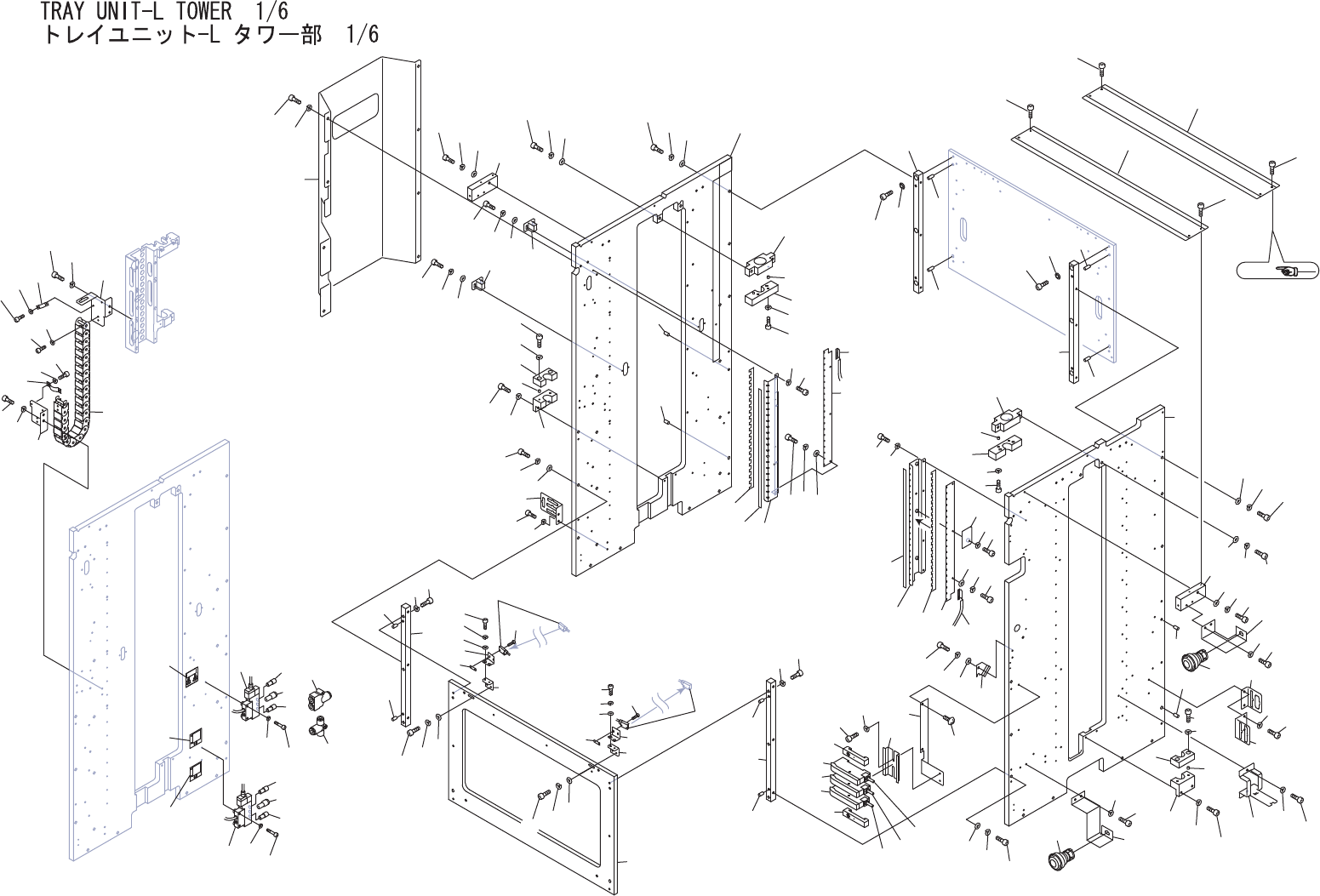 TRAY UNIT-L TOWER 1/6
トレイユニット-L タワー部 1/6