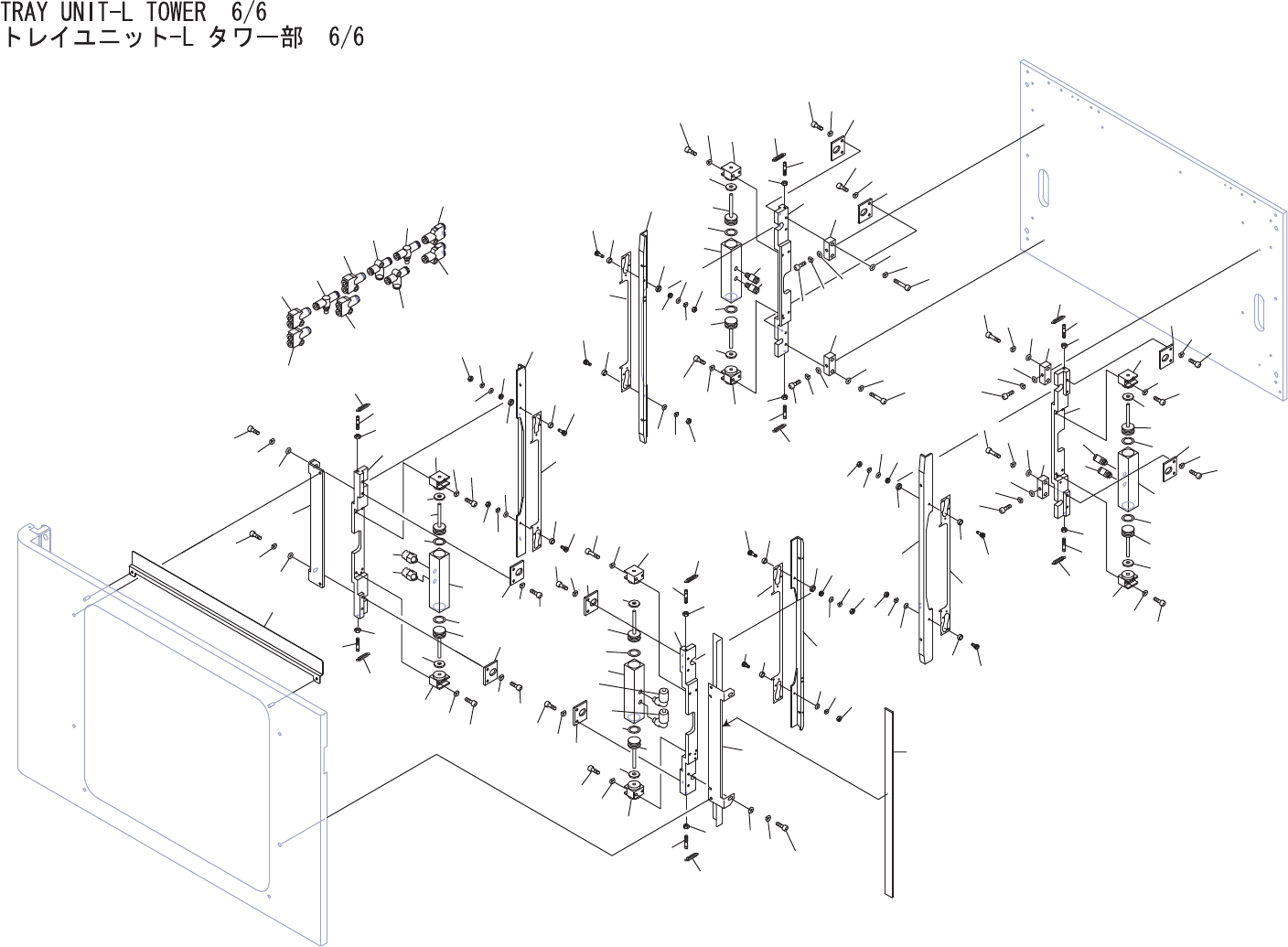 TRAY UNIT-L TOWER 6/6
トレイユニット-L タワー部 6/6