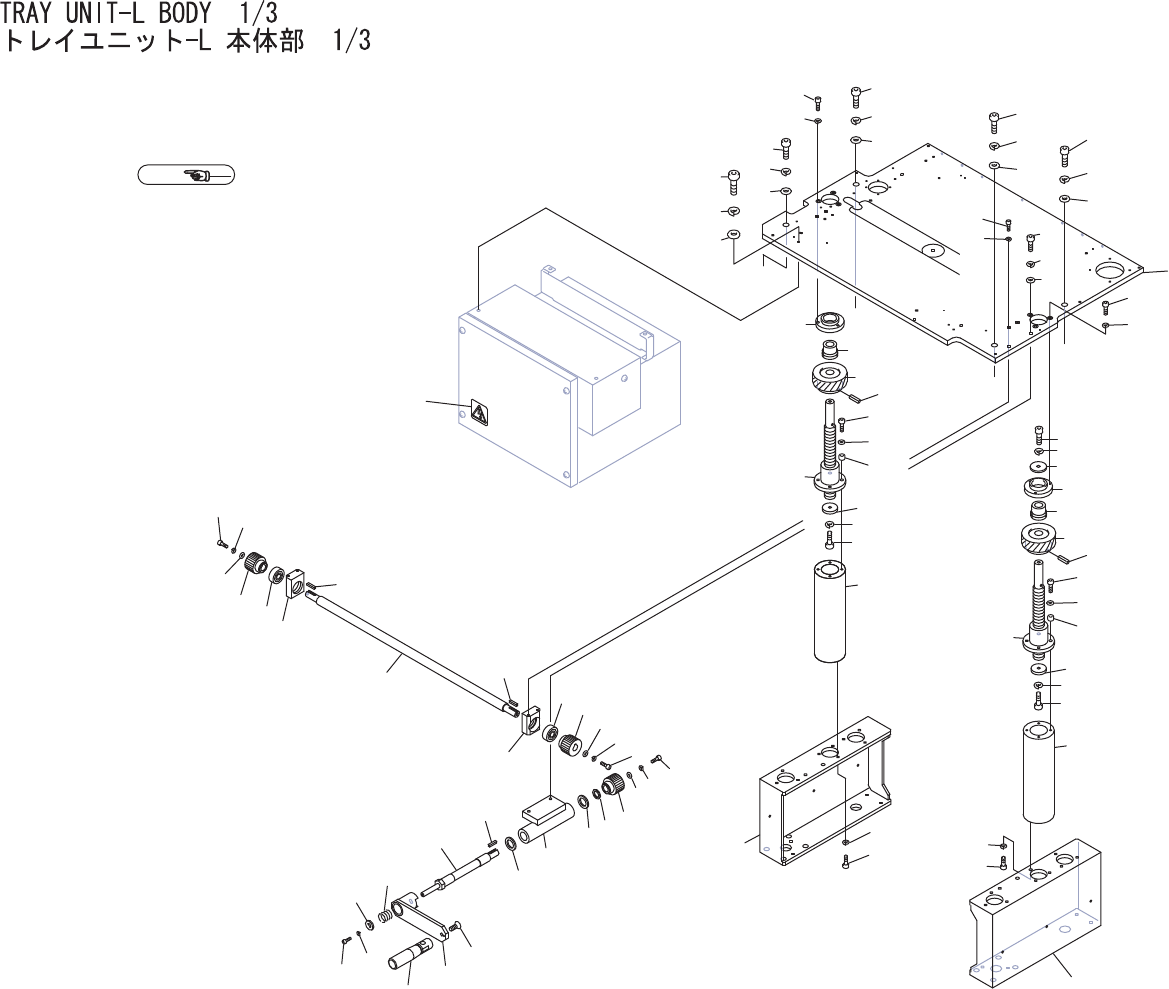 TRAY UNIT-L BODY 1/3
トレイユニット-L 本体部 1/3