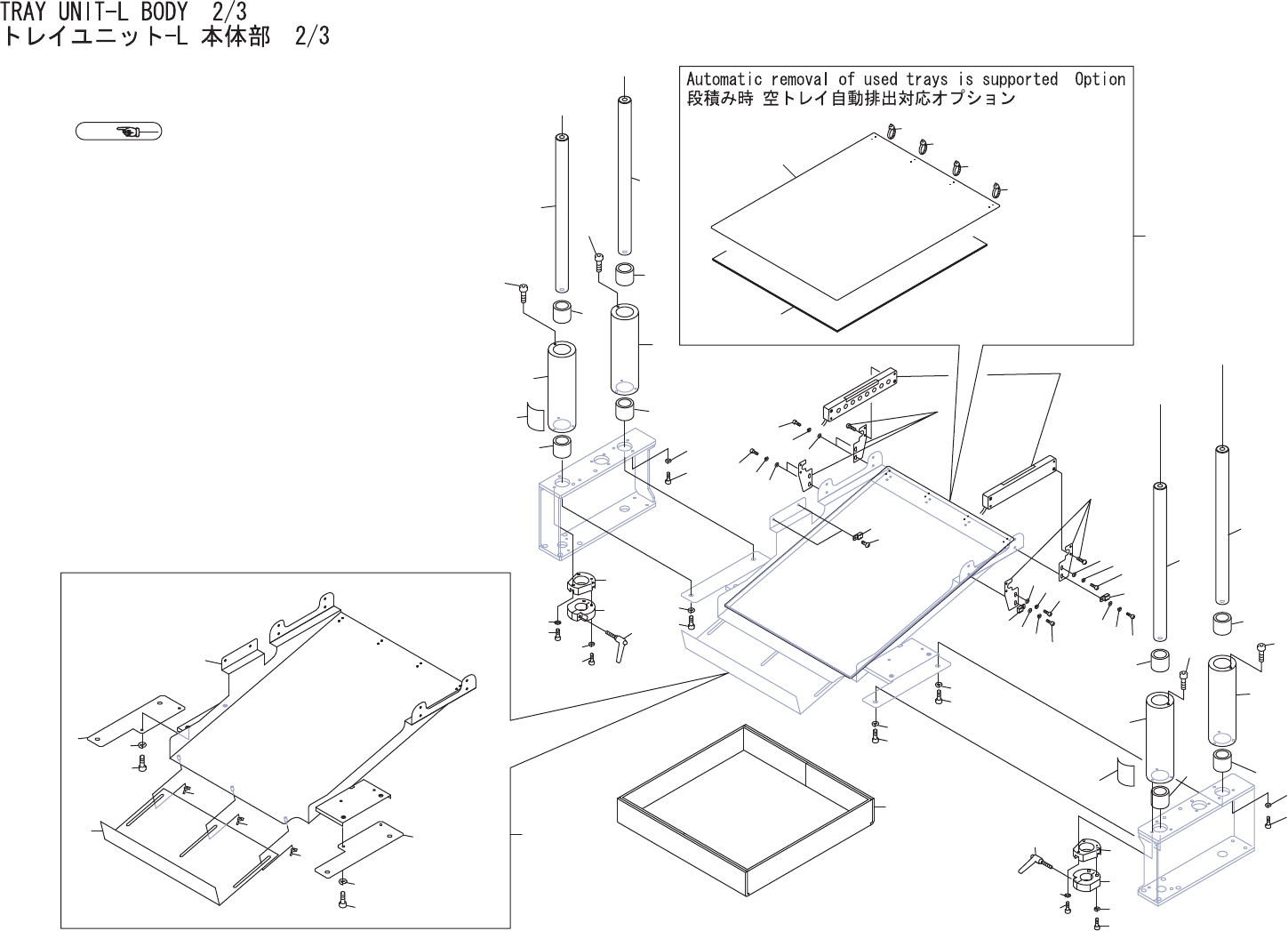 TRAY UNIT-L BODY 2/3
トレイユニット-L 本体部 2/3

Automatic removal of used trays is supported Option
段積み時 空トレイ自動排出対応オプション