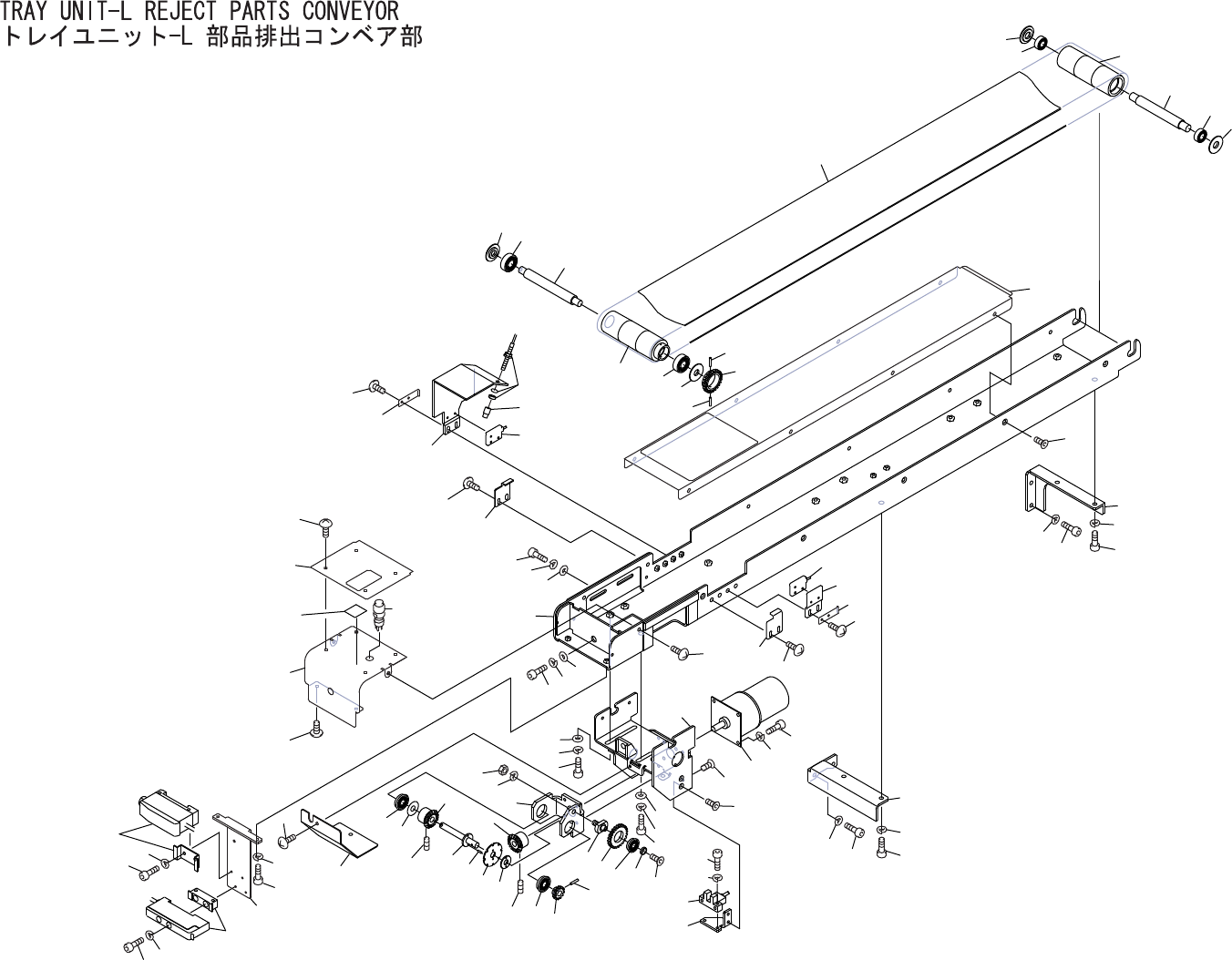 TRAY UNIT-L REJECT PARTS CONVEYOR
トレイユニット-L 部品排出コンベア部