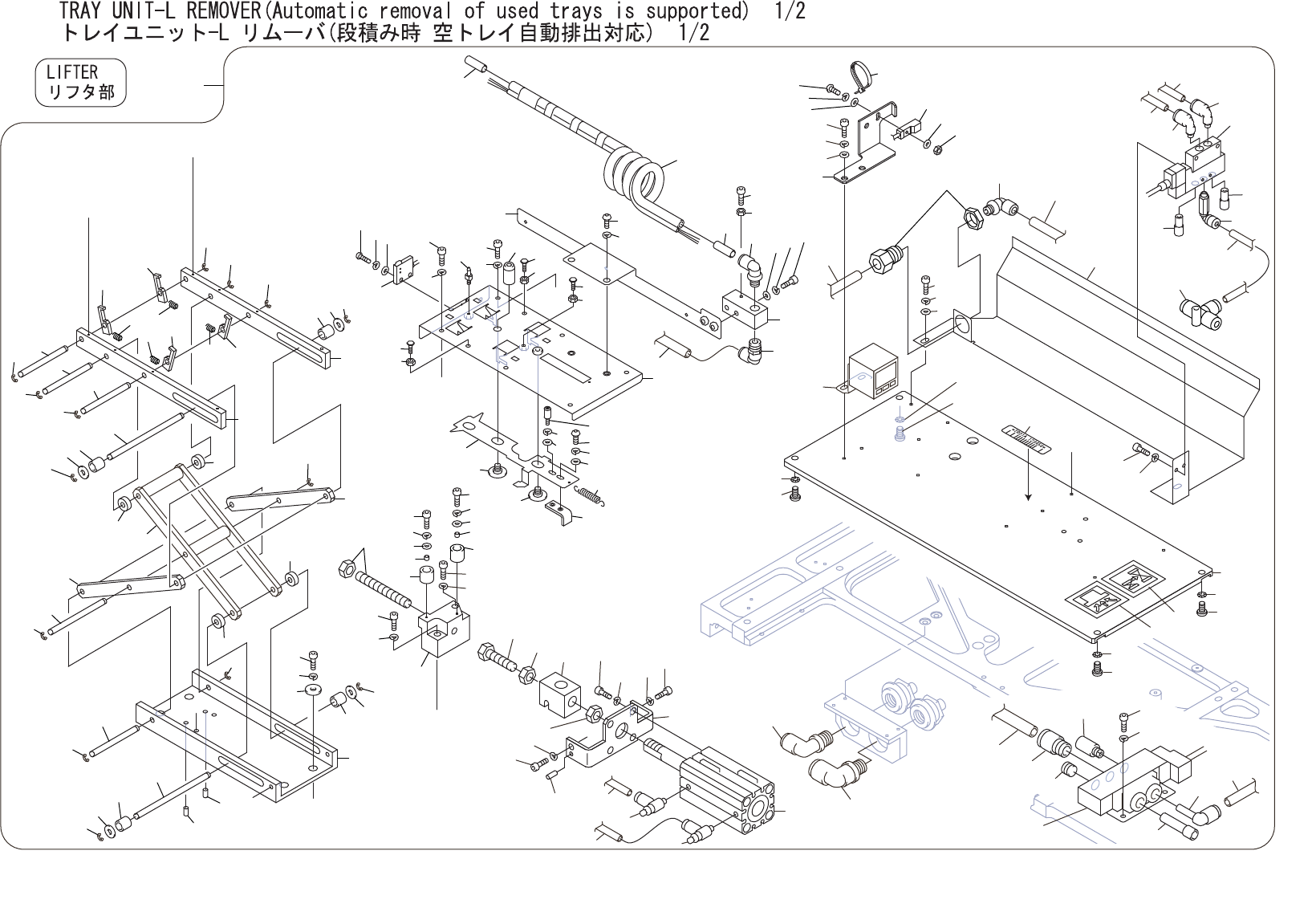 TRAY UNIT-L REMOVER(Automatic removal of used trays is supported) 1/2
トレイユニット-L リムーバ(段積み時 空トレイ自動排出対応) 1/2

LIFTER
リフタ部