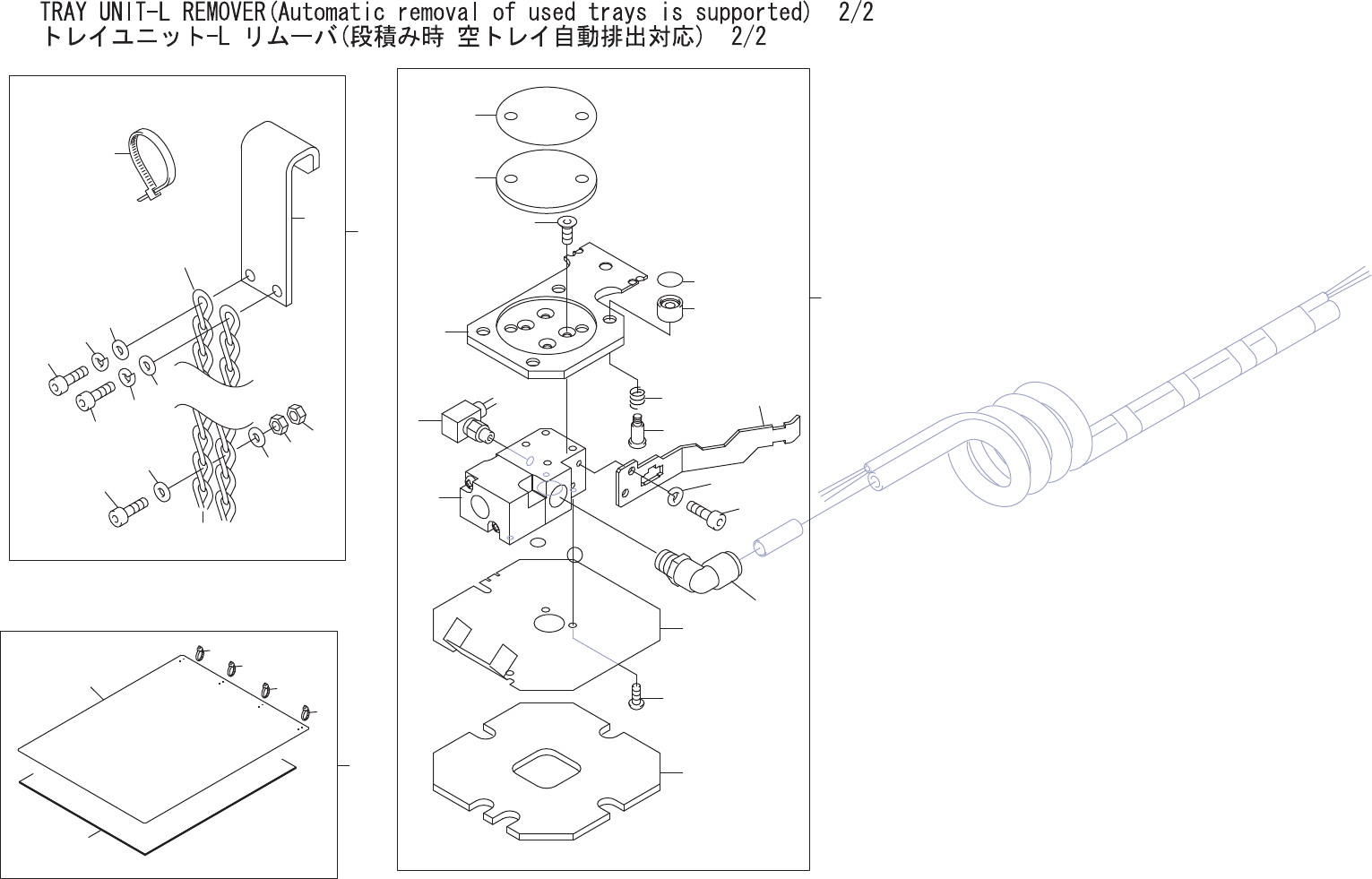 TRAY UNIT-L REMOVER(Automatic removal of used trays is supported) 2/2
トレイユニット-L リムーバ(段積み時 空トレイ自動排出対応) 2/2