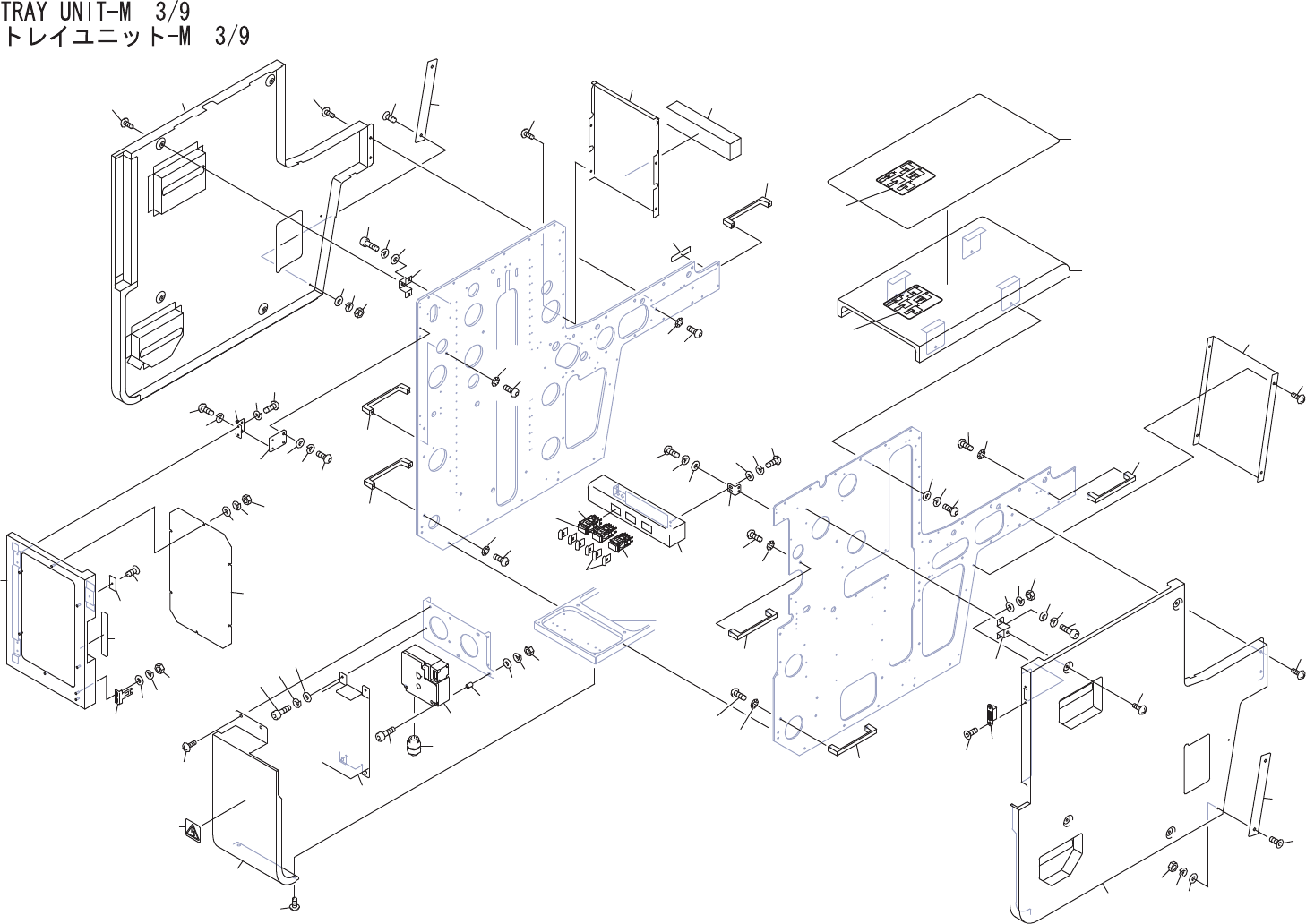 TRAY UNIT-M 3/9
トレイユニット-M 3/9