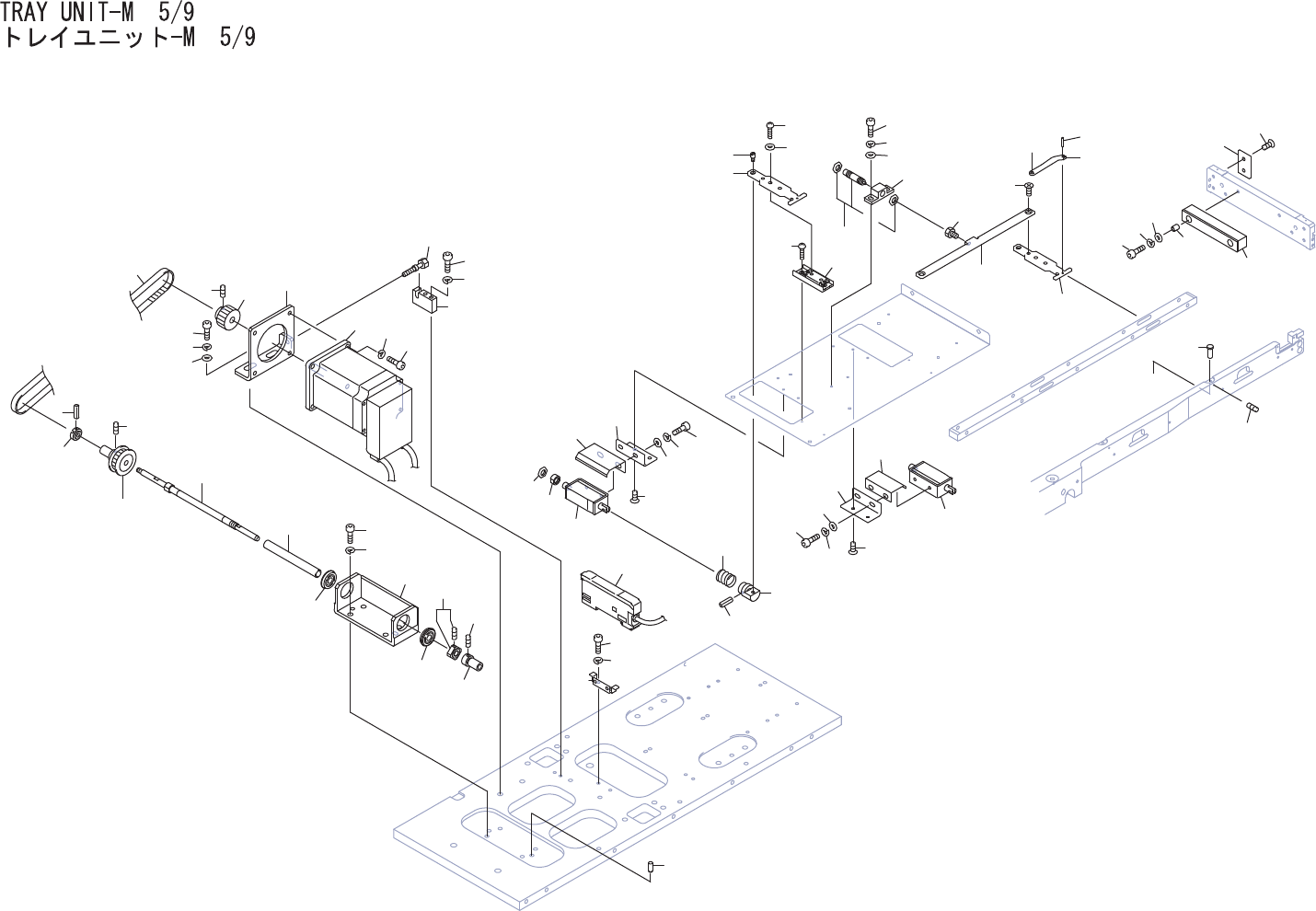 TRAY UNIT-M 5/9
トレイユニット-M 5/9