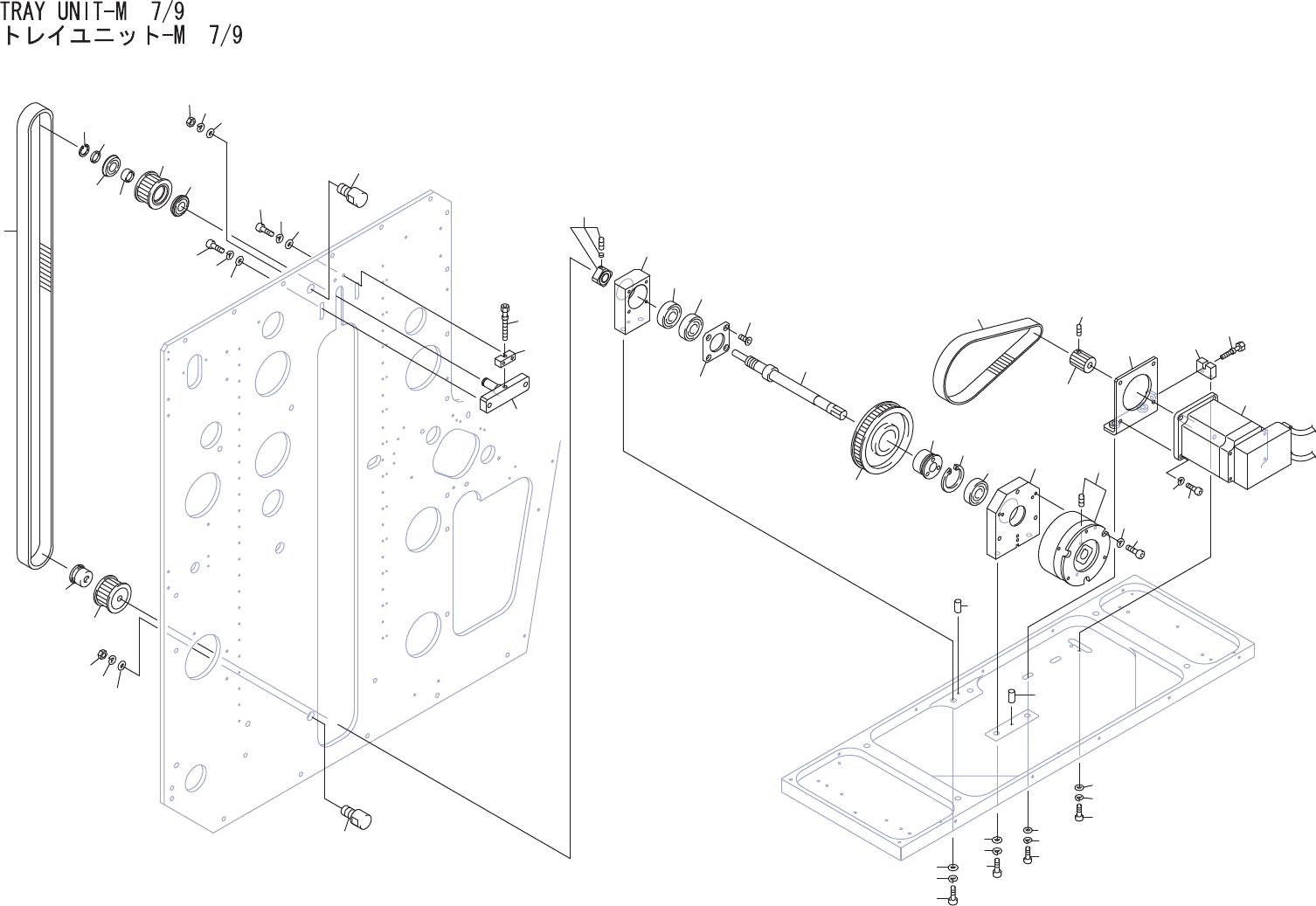 TRAY UNIT-M 7/9
トレイユニット-M 7/9