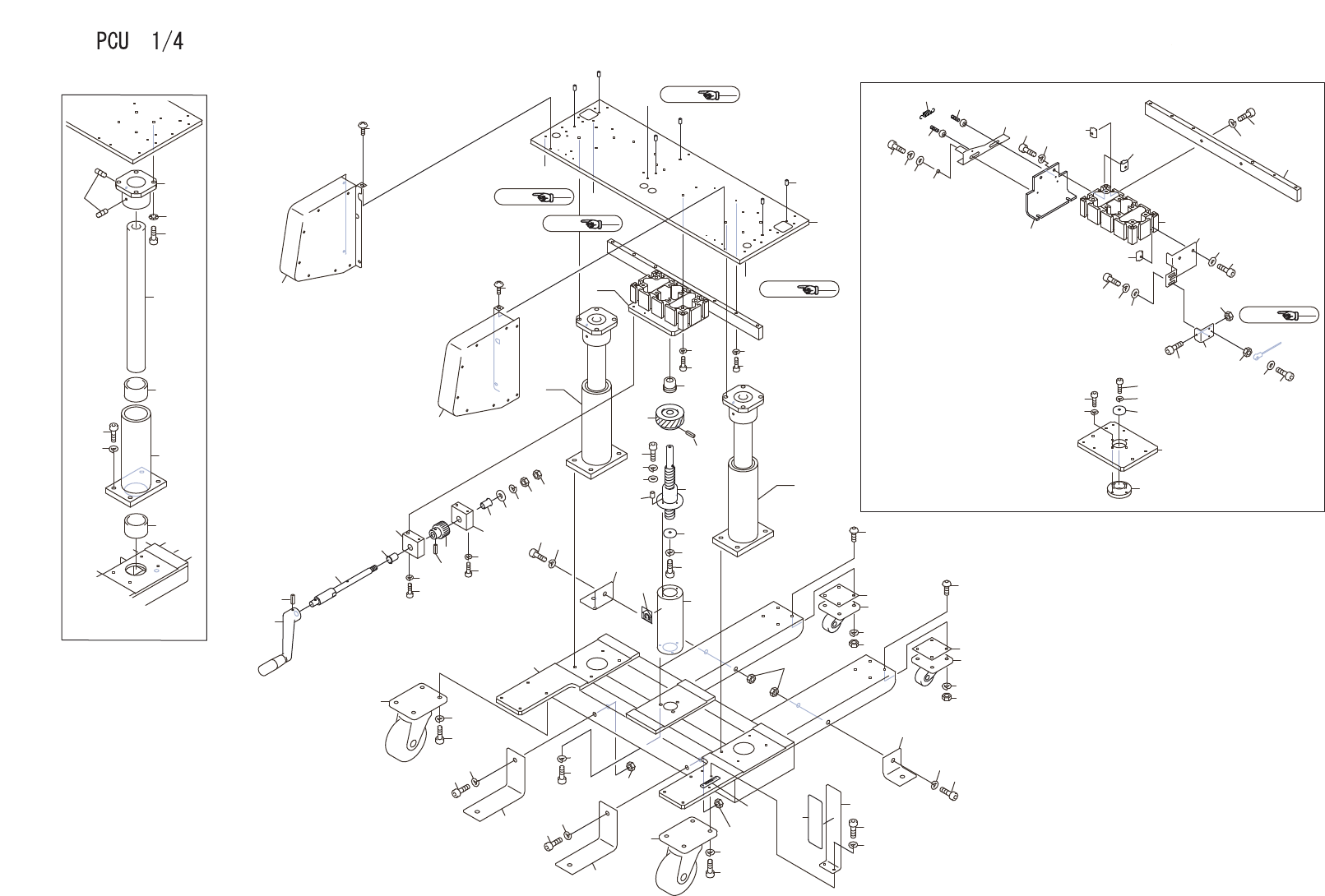 PCU 1/4