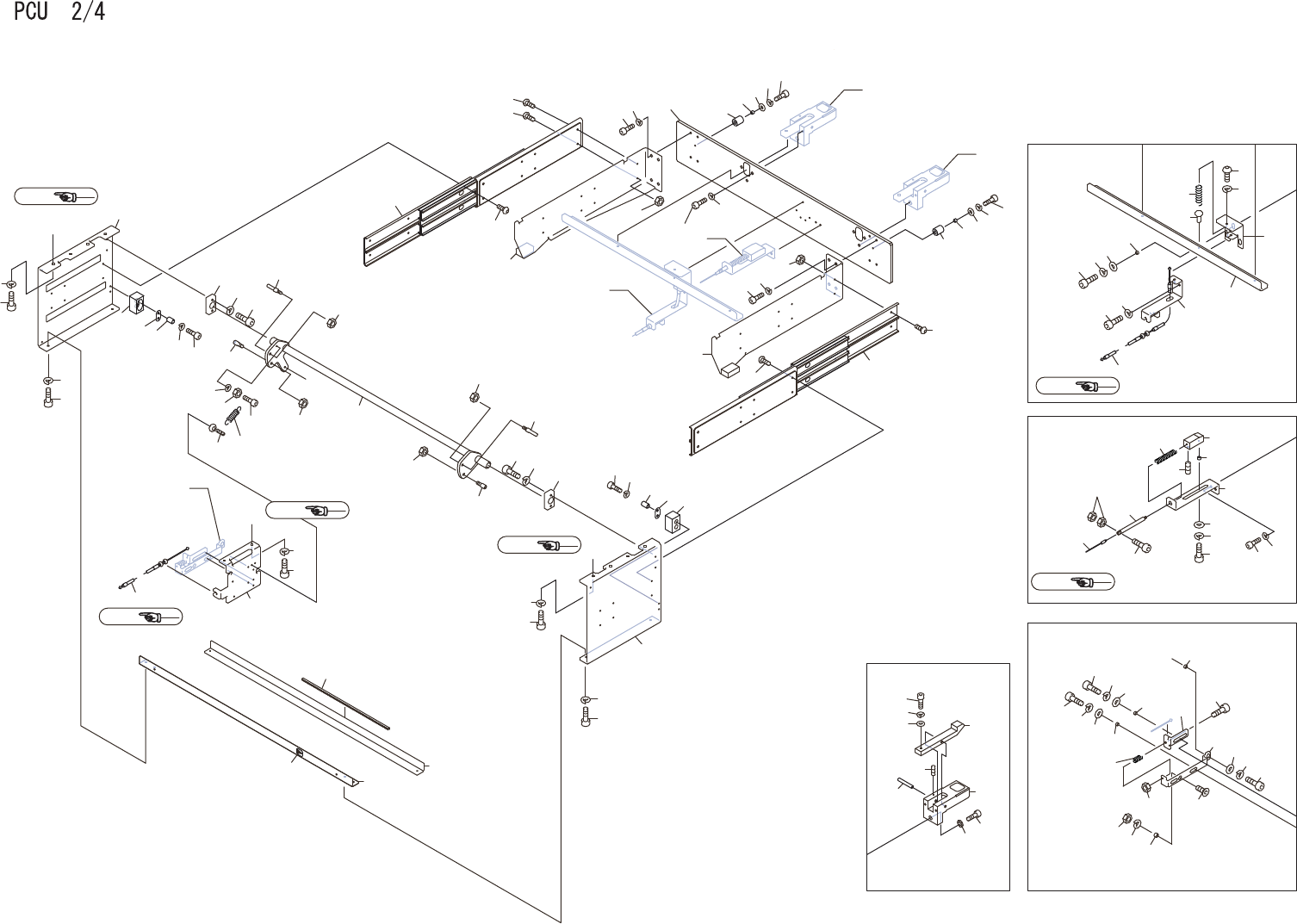 PCU 2/4