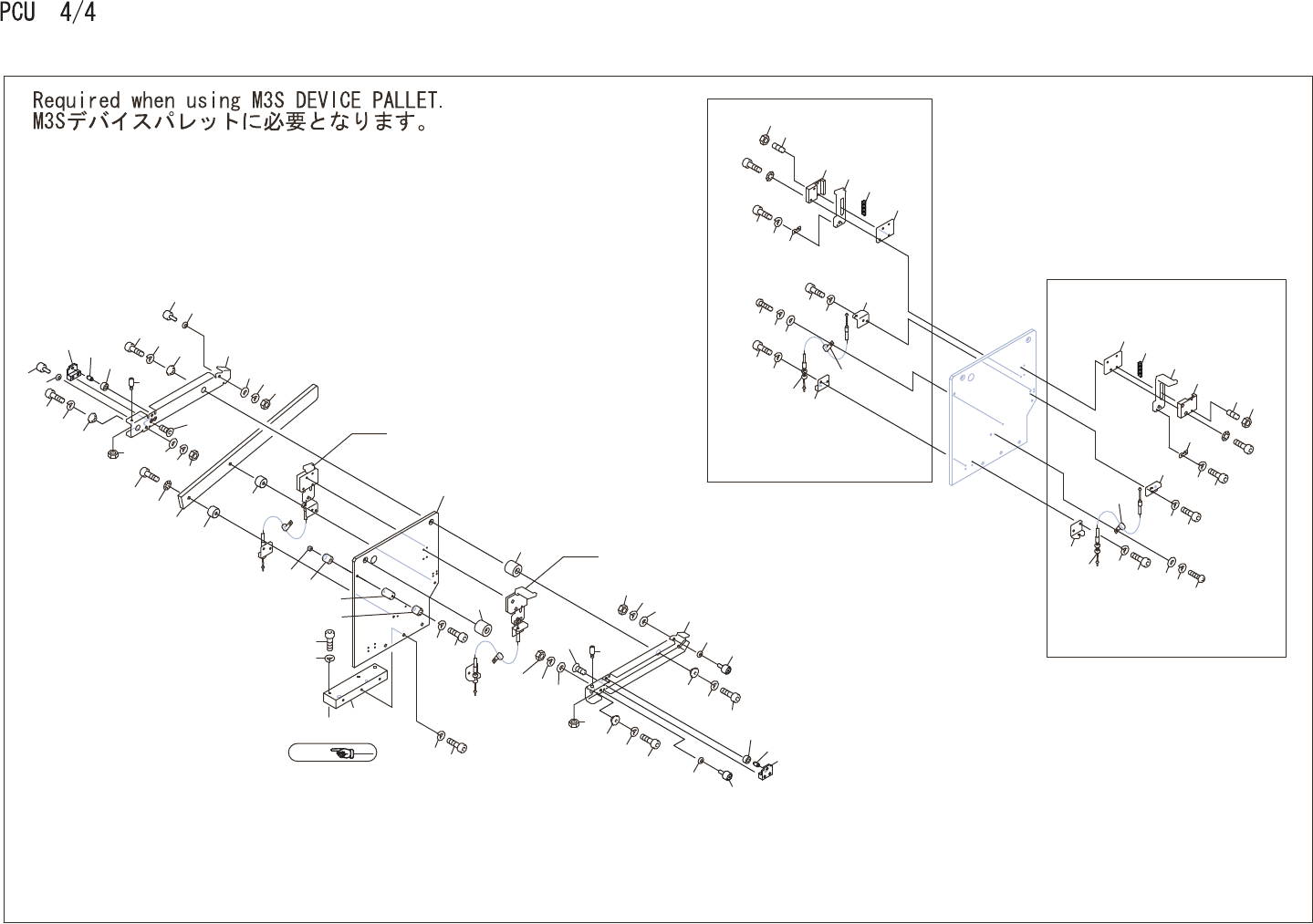 PCU 4/4

Required when using M3S DEVICE PALLET.
M3Sデバイスパレットに必要となります。