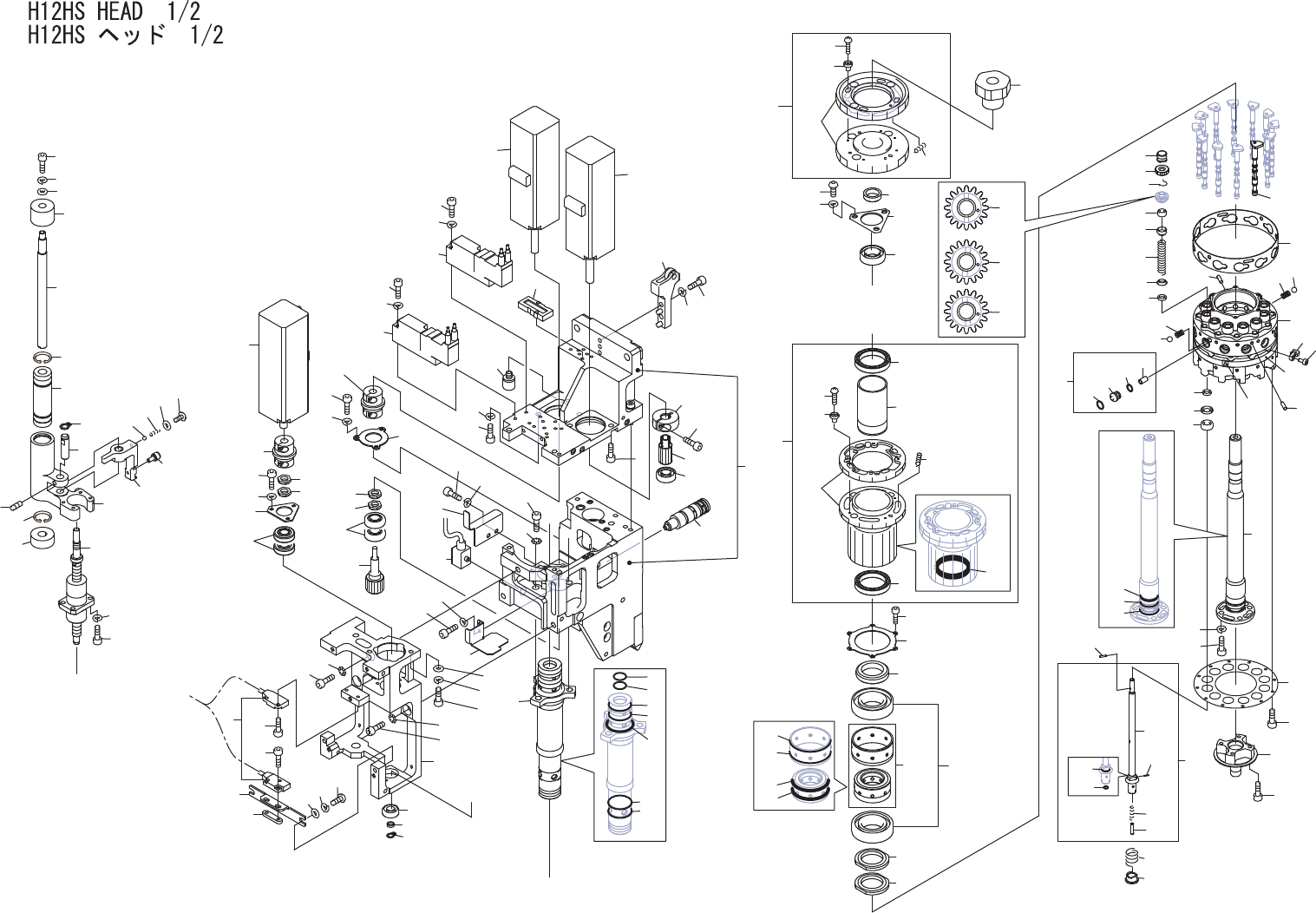 H12HS HEAD 1/2
H12HS ヘッド 1/2