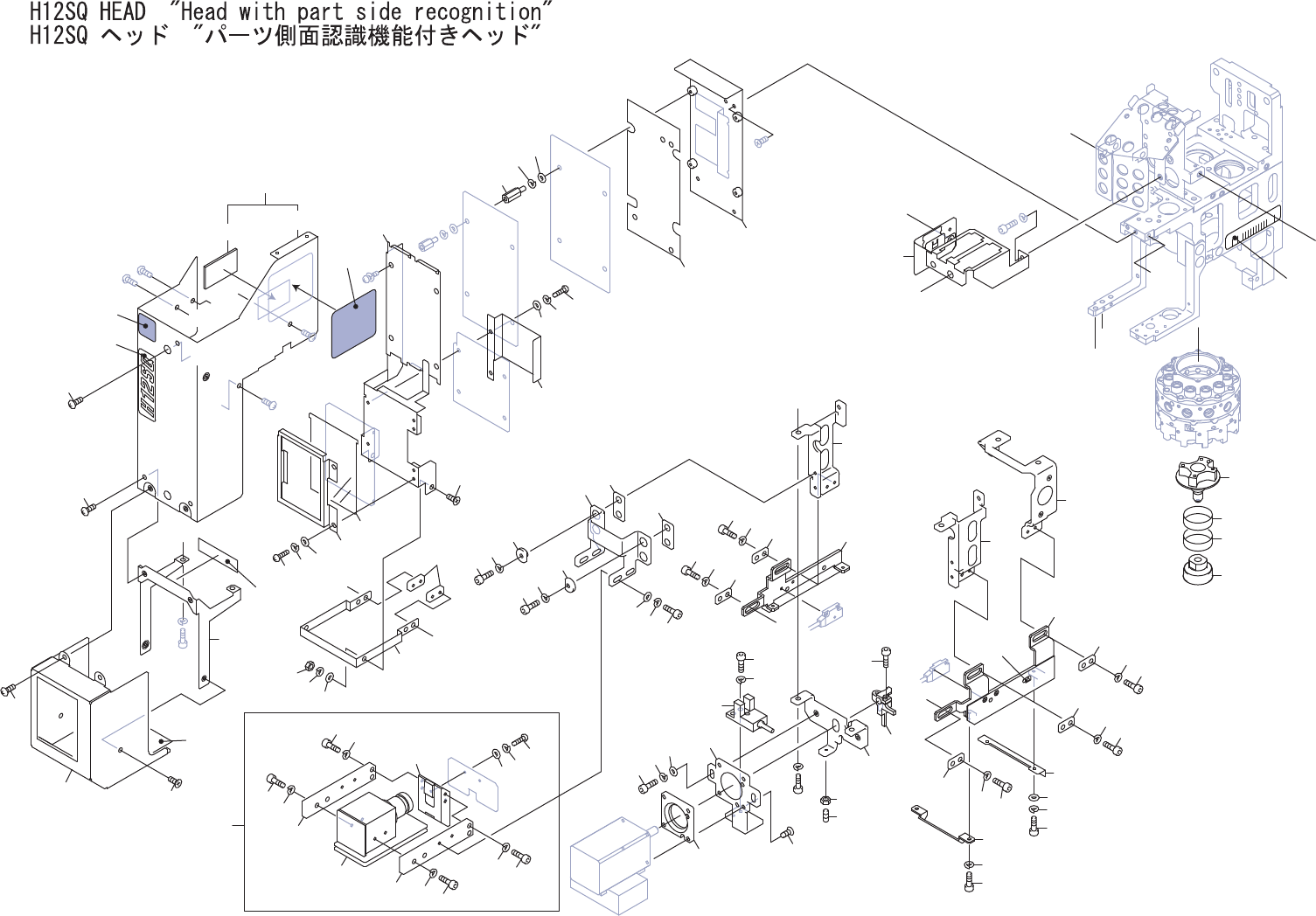 H12SQ HEAD "Head with part side recognition"
H12SQ ヘッド "パーツ側面認識機能付きヘッド"

H12SQ