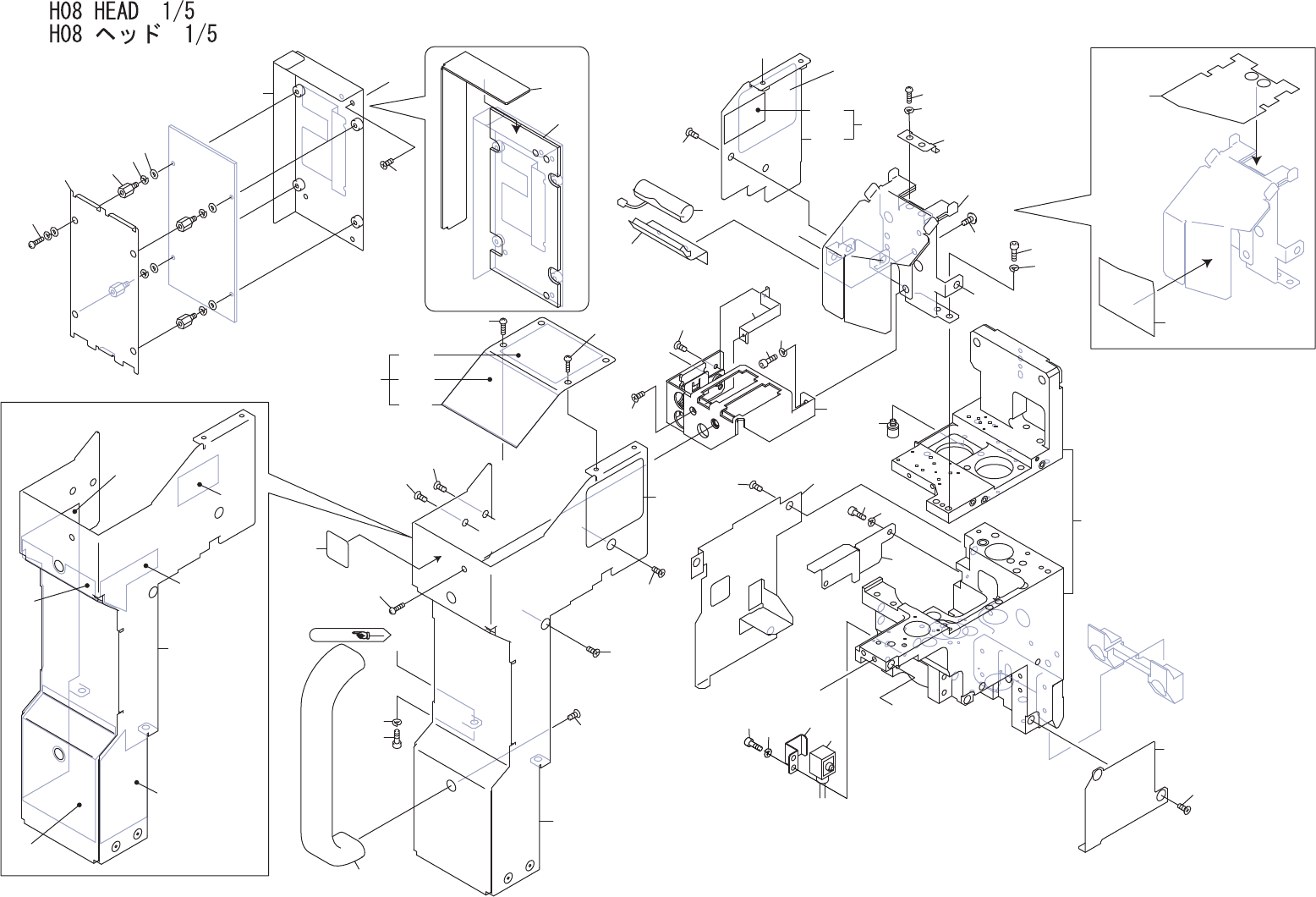 H08 HEAD 1/5
H08 ヘッド 1/5