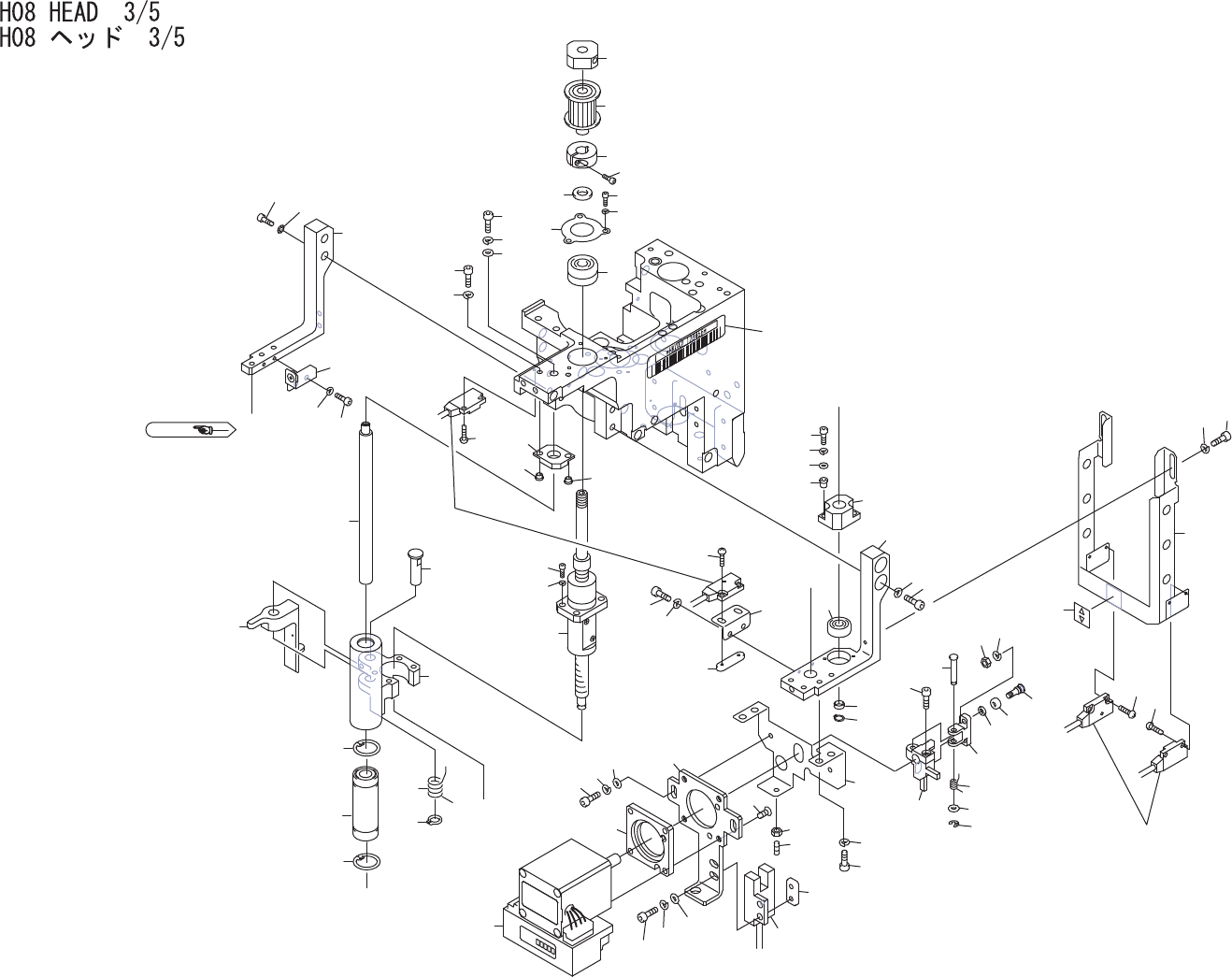 H08 HEAD 3/5
H08 ヘッド 3/5